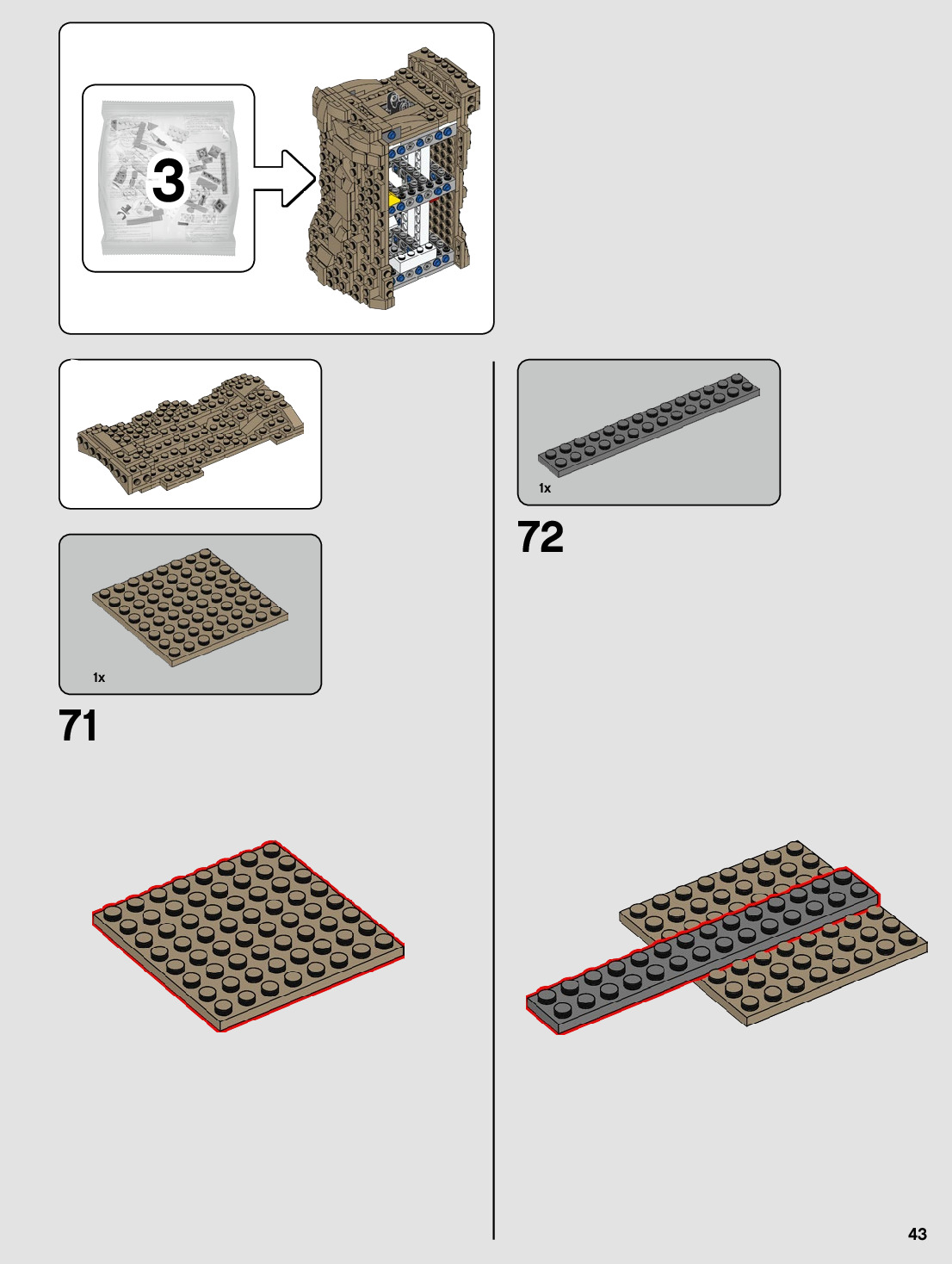 3

1x

71

1x

72

43