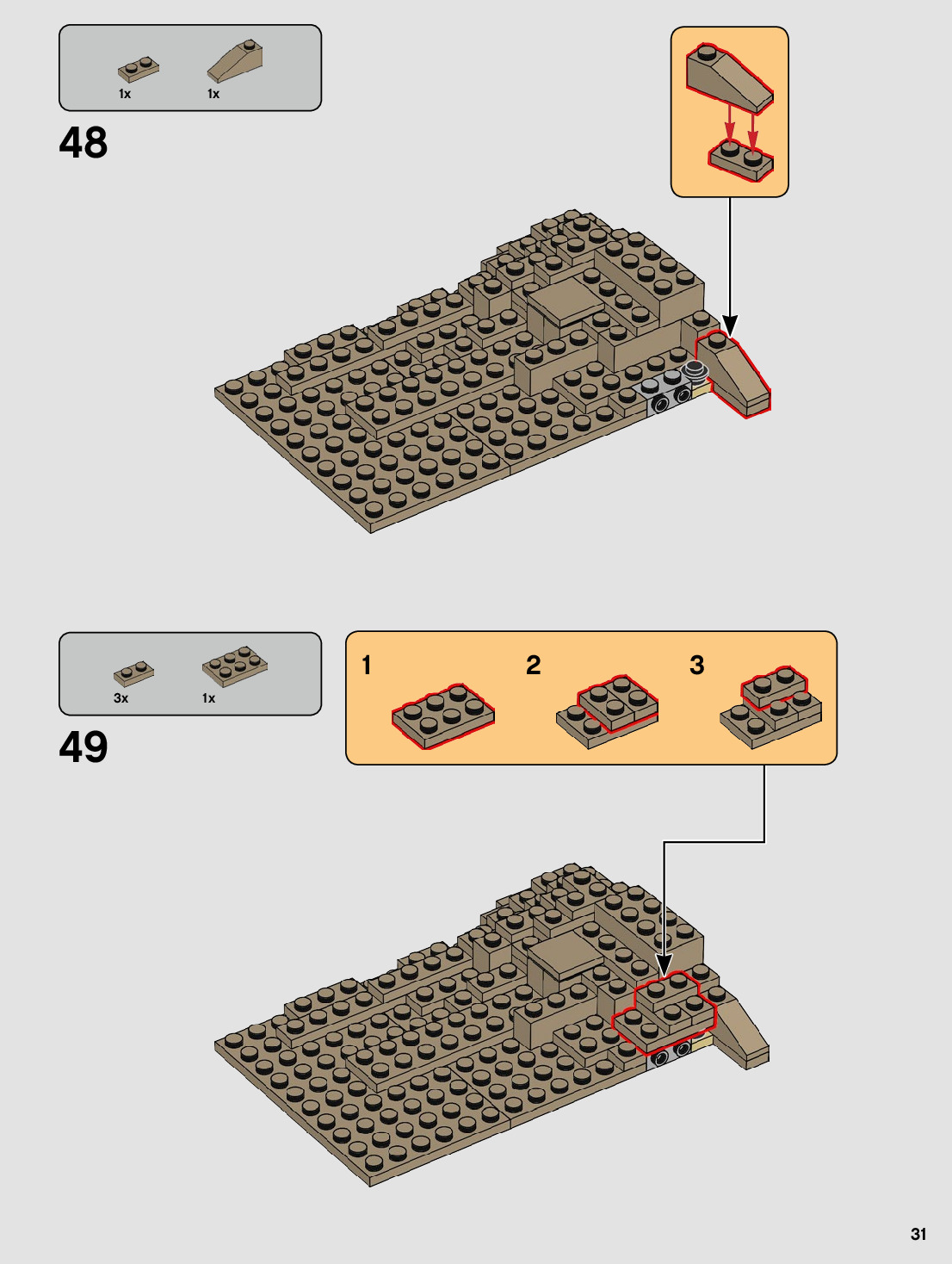 1x
1x

48

3x
1x

49

1
2
3

31