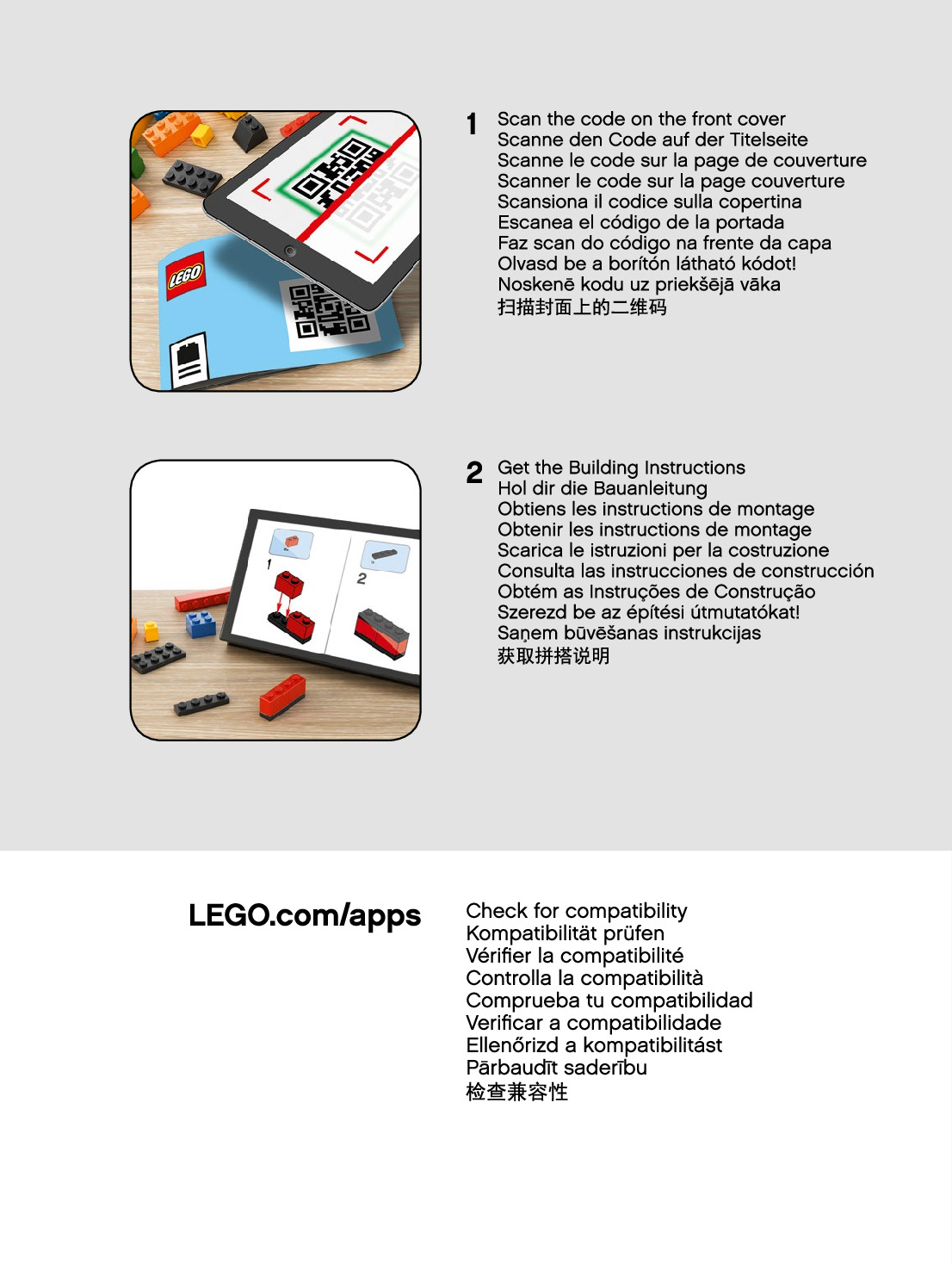 LEGO

1 Scan the code on the front cover
Scanne den Code auf der Titelseite
Scanne le code sur la page de couverture
Scanner le code sur la page couverture
Scansiona il codice sulla copertina
Escanea el código de la portada
Faz scan do código na frente da capa
Olvasd be a borítón látható kódot!
Noskenē kodu uz priekšējā vāka
扫描封面上的二维码

1
2

2 Get the Building Instructions
Hol dir die Bauanleitung
Obtiens les instructions de montage
Obtenir les instructions de montage
Scarica le istruzioni per la costruzione
Consulta las instrucciones de construcción
Obtém as Instruções de Construção
Szerezd be az építési útmutatókat!
Saņem būvēšanas instrukcijas
获取拼搭说明

LEGO.com/apps

Check for compatibility
Kompatibilität prüfen
Vérifier la compatibilité
Controlla la compatibilità
Comprueba tu compatibilidad
Verificar a compatibilidade
Ellenőrizd a kompatibilitást
Pārbaudīt saderību
检查兼容性