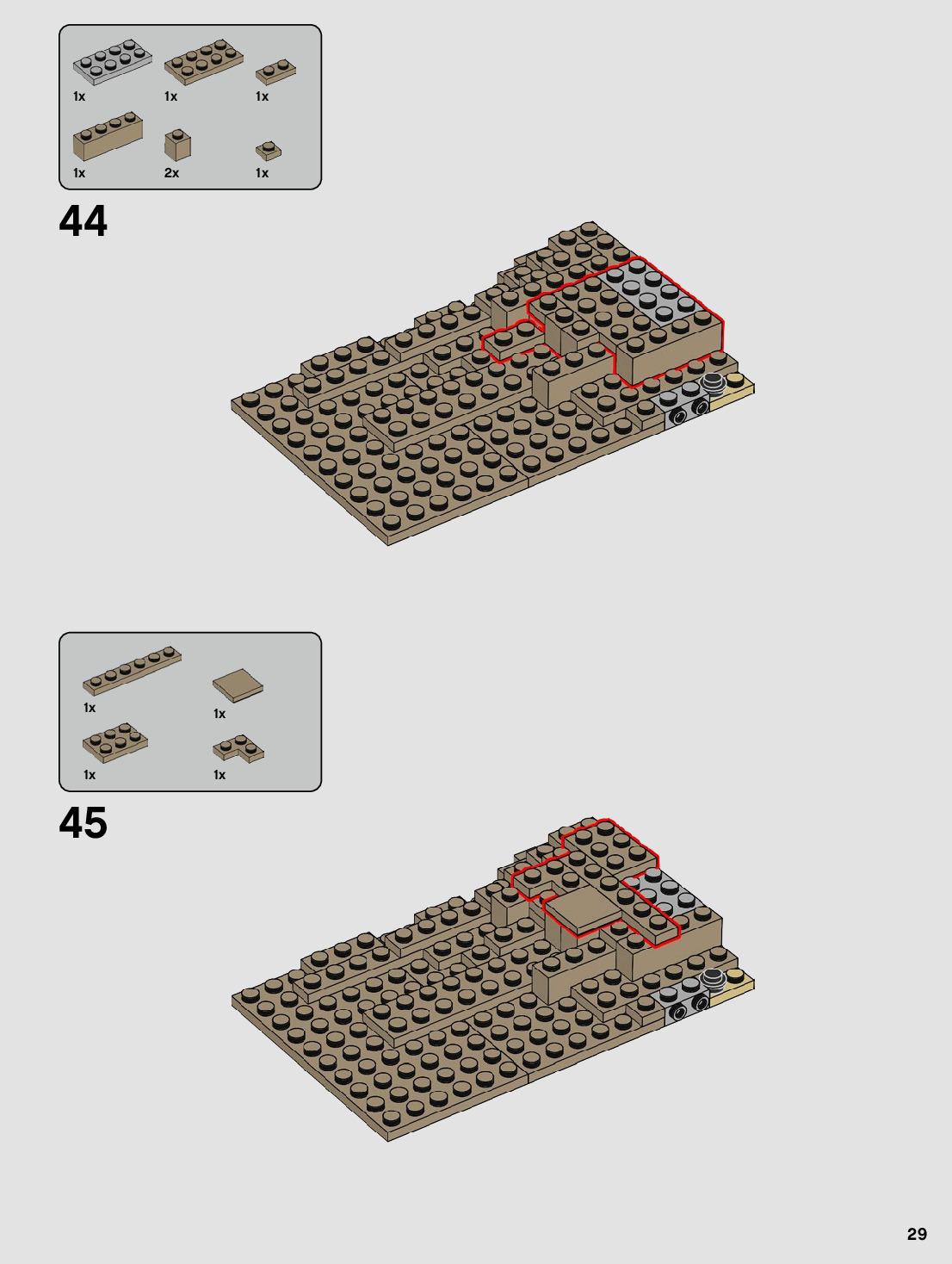 1x
1x
1x
1x
2x
1x

44

1x
1x
1x
1x

45

29