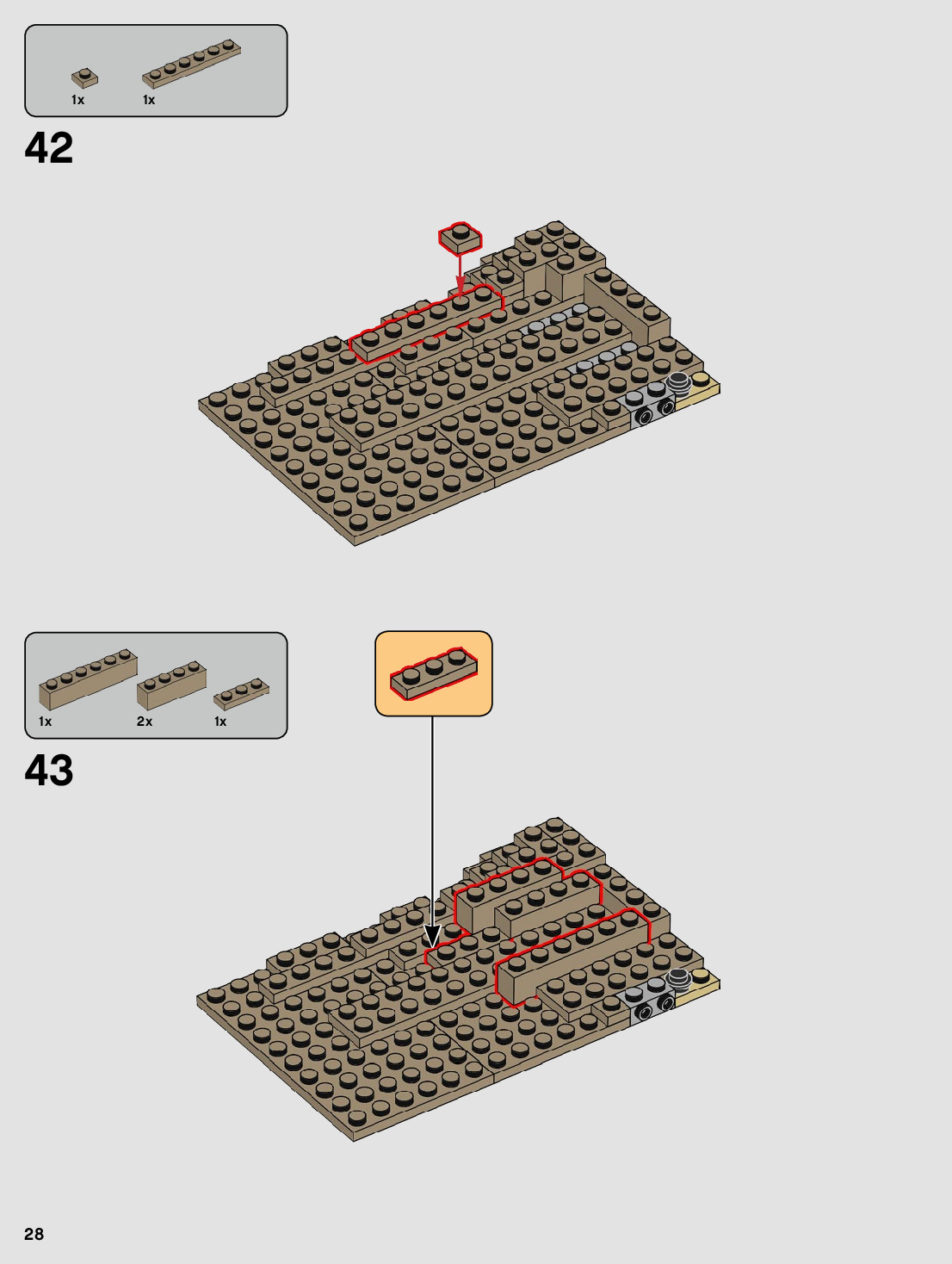 1x 1x

42

1x 2x 1x

43

28