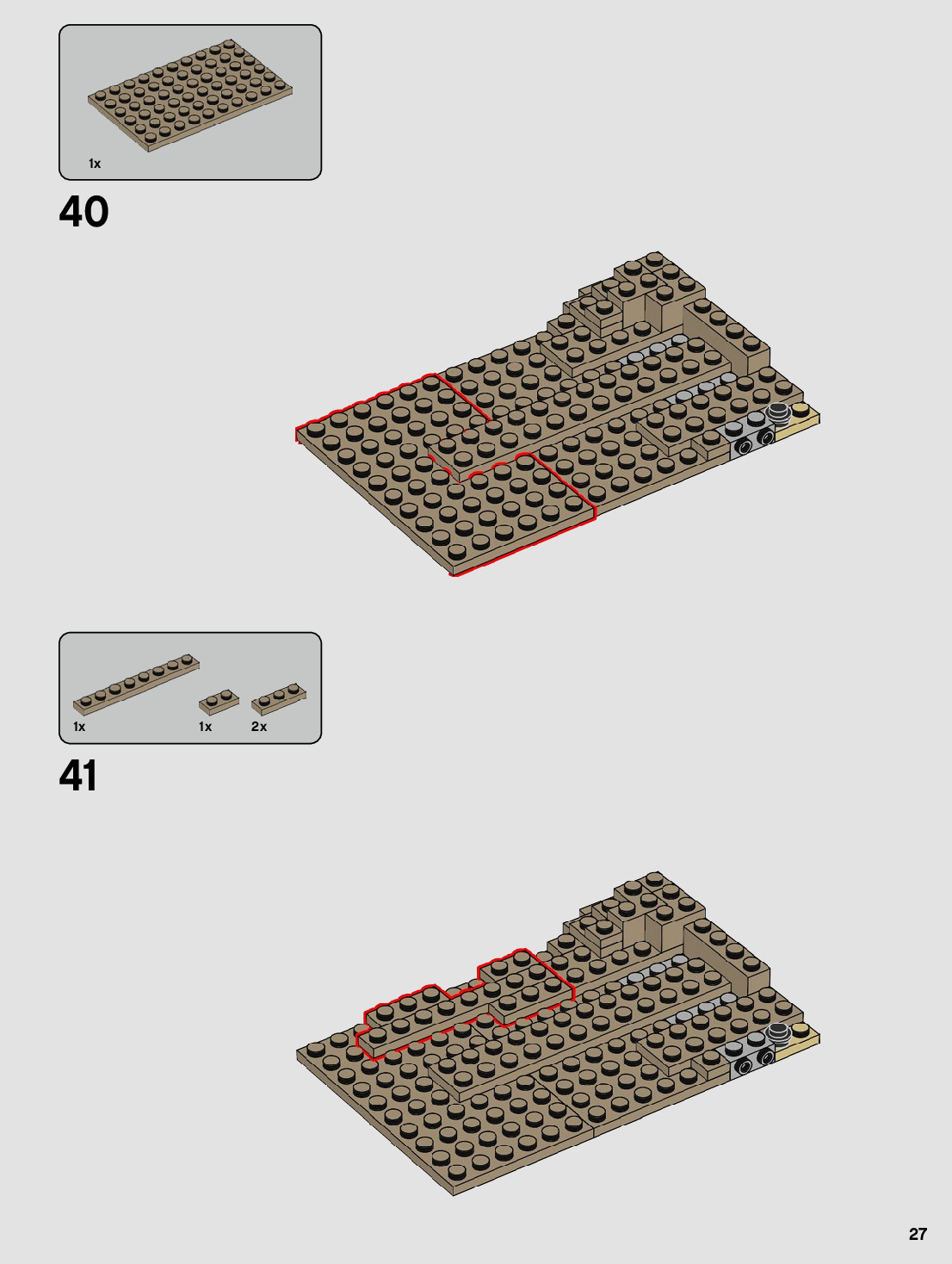 1x

40

1x 1x 2x

41

27