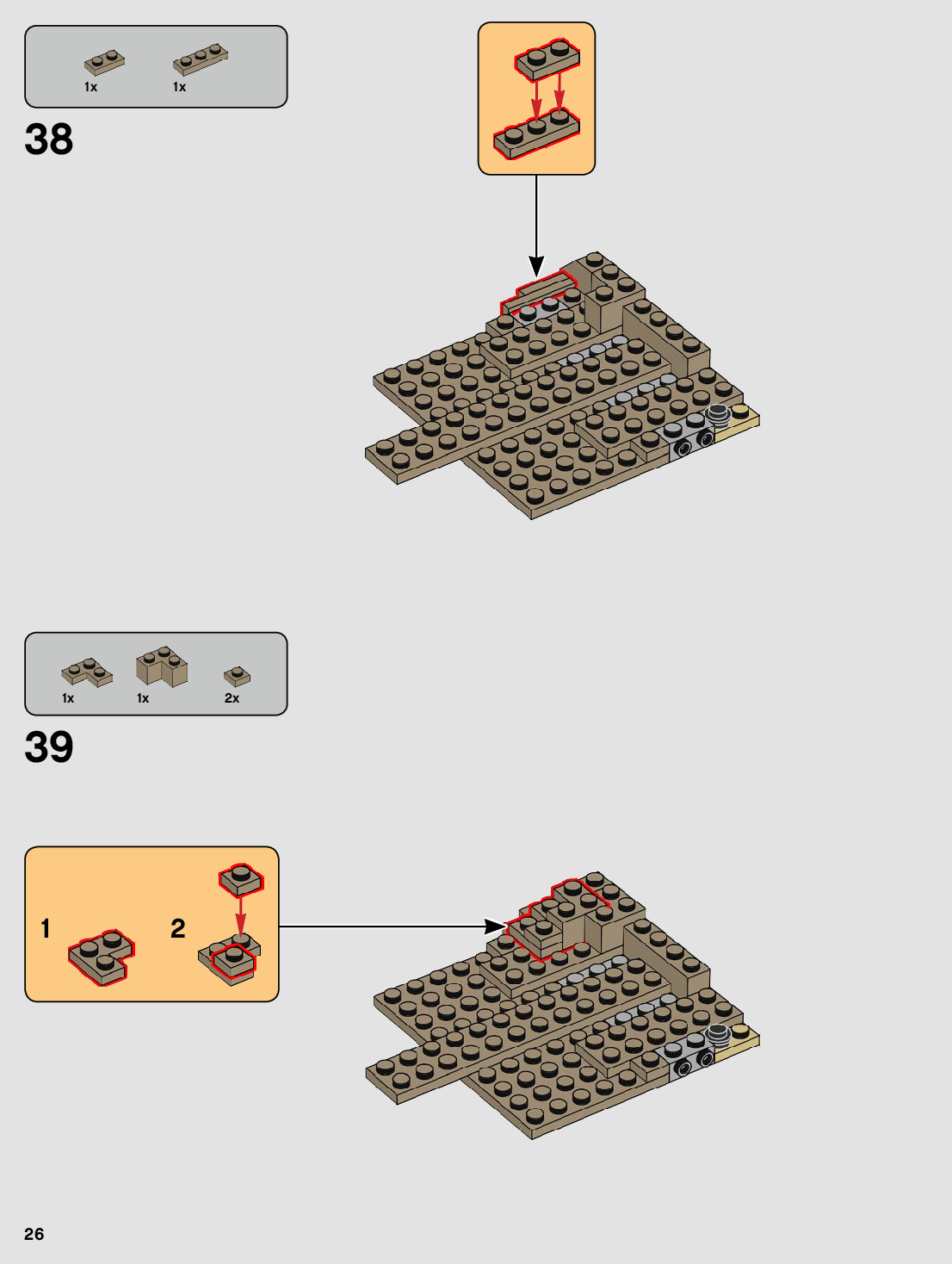 1x 1x

38

1x 1x 2x

39

1

2

26