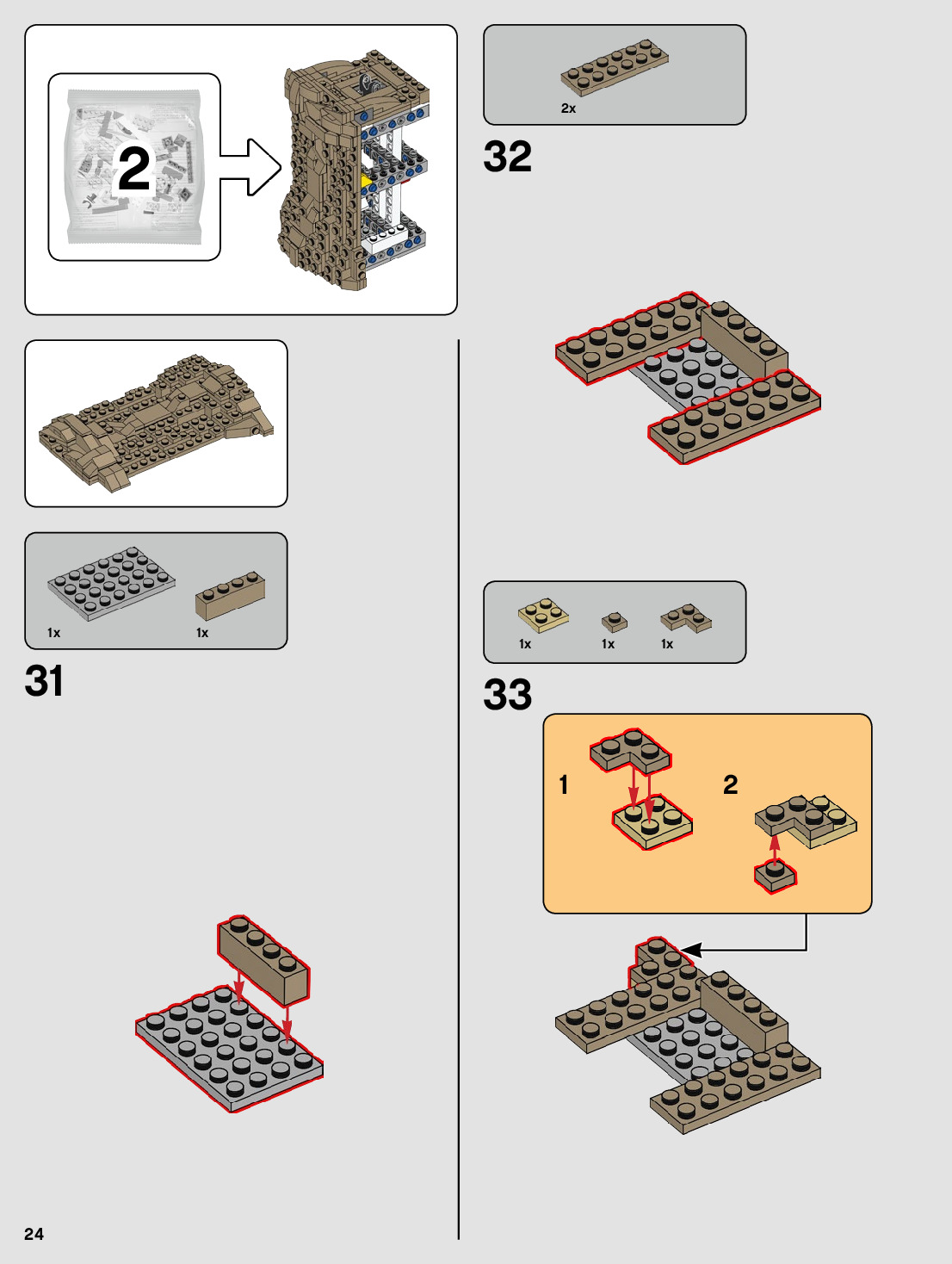 2

1x

1x

31

2x

32

1x

1x

1x

33

1

2

24