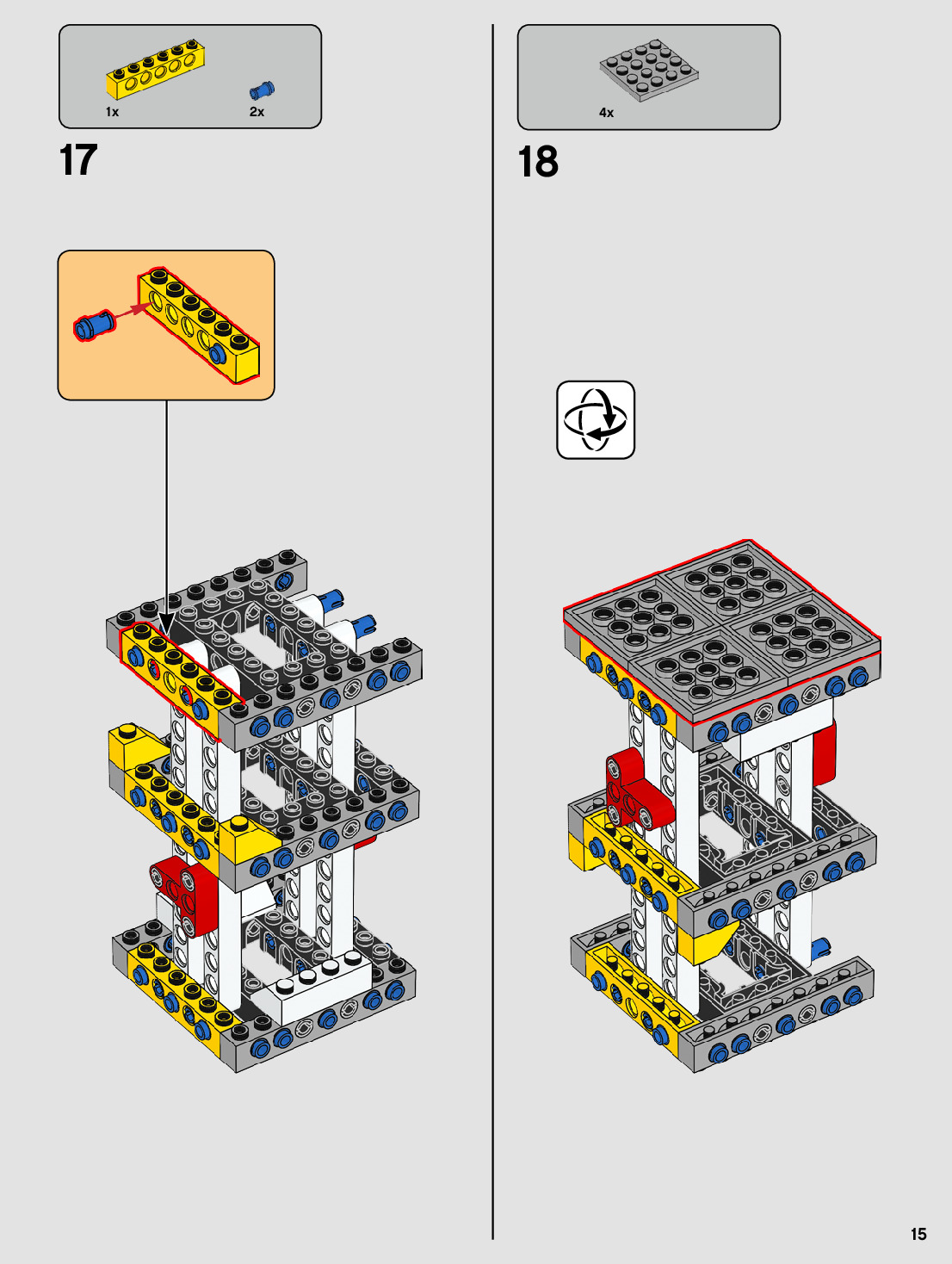 1x
2x
17
4x
18
15