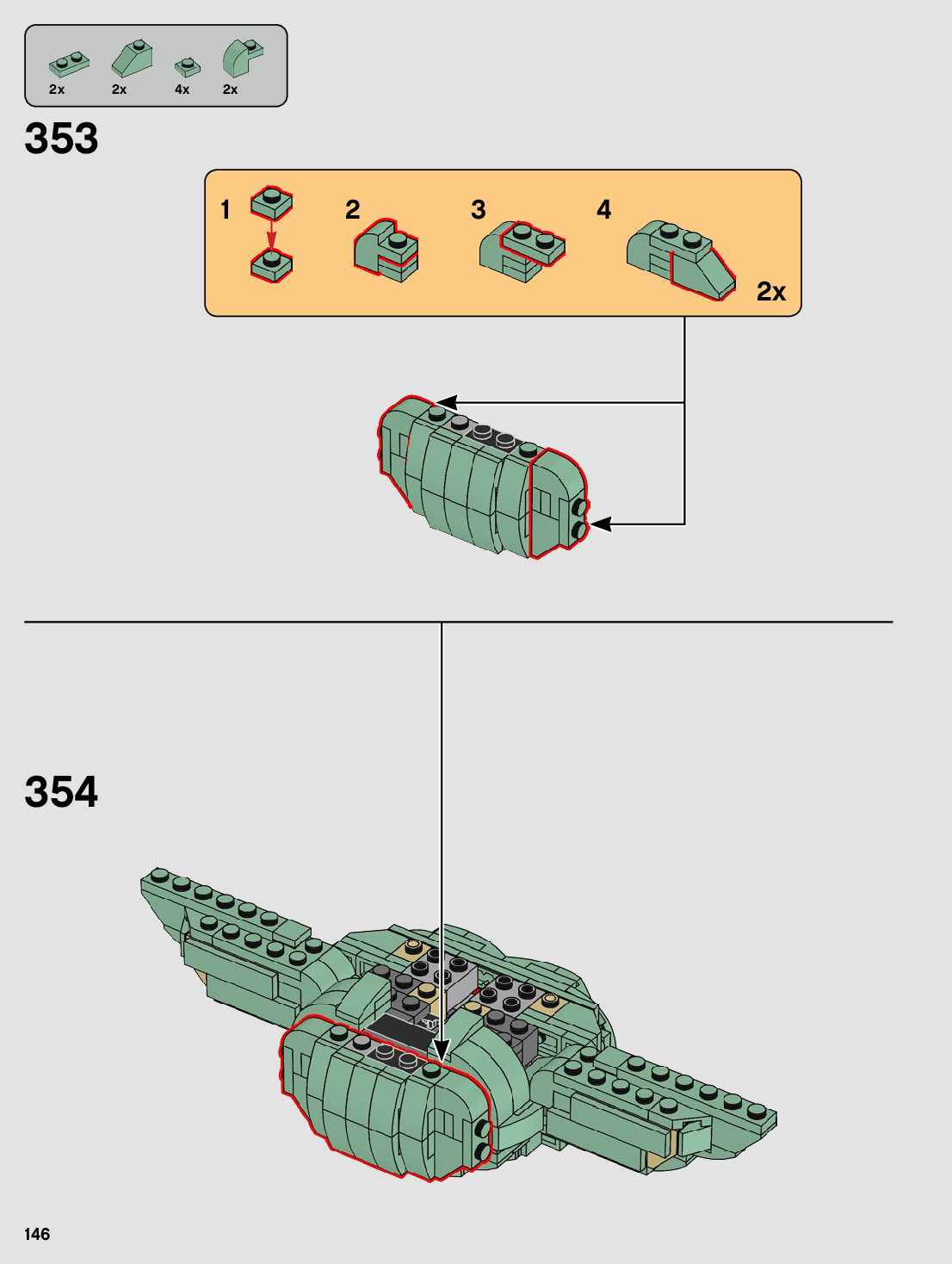 2x 2x 4x 2x

353

1 2 3 4

2x

354

146