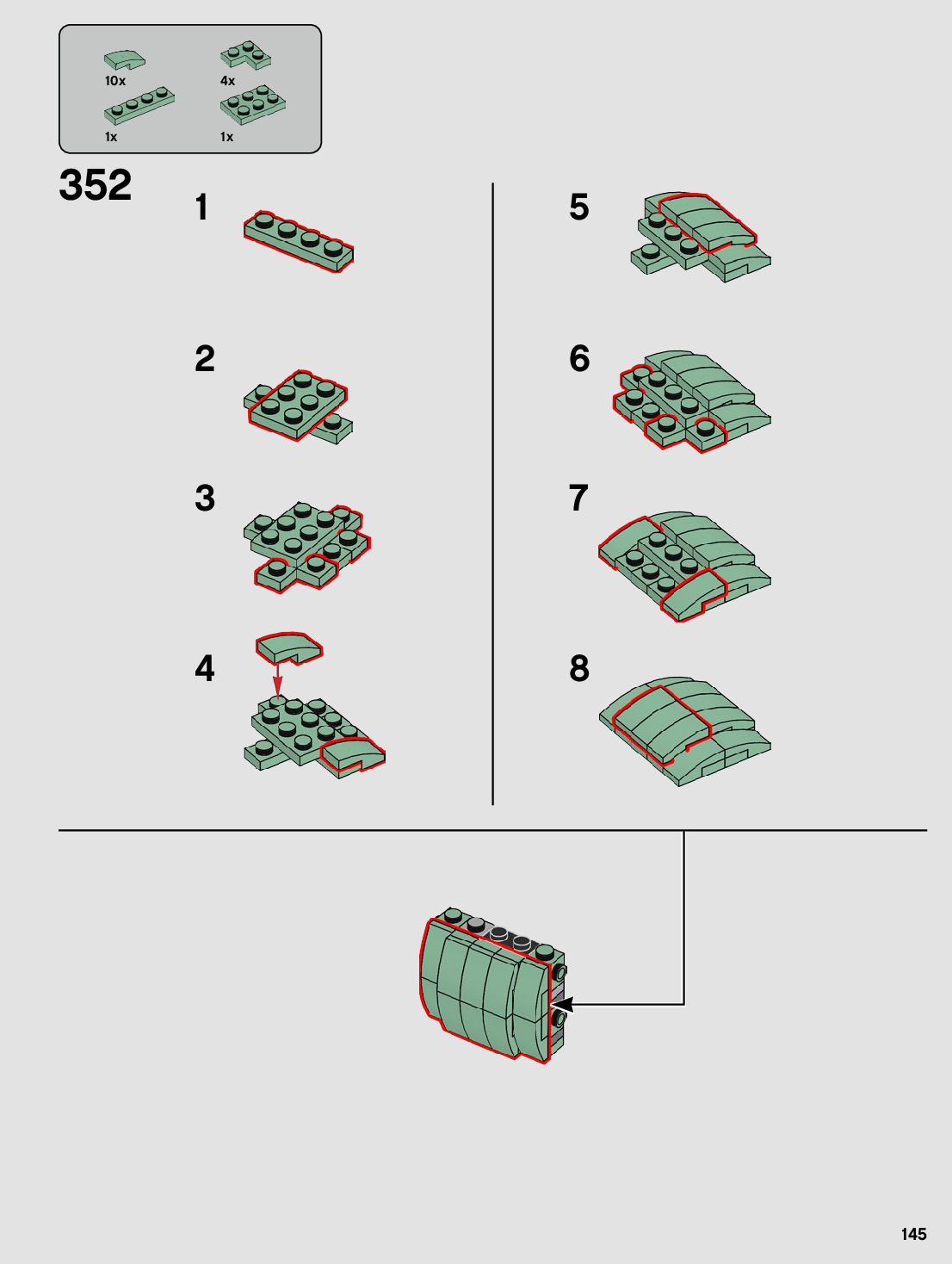 10x
4x
1x
1x

352

1

2

3

4

5

6

7

8

145