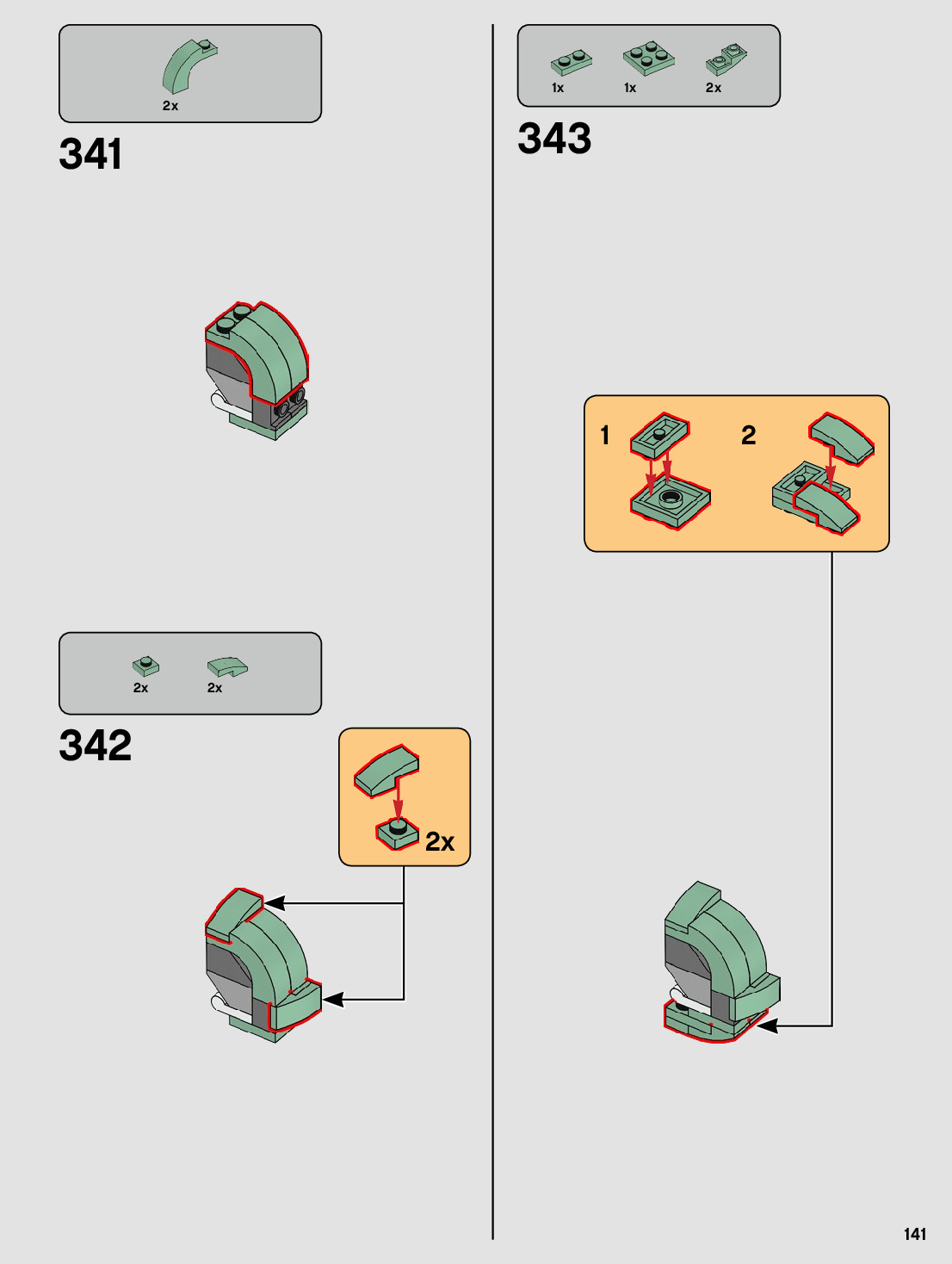 2x

341

2x 2x

342

2x

1x 1x 2x

343

1 2

141