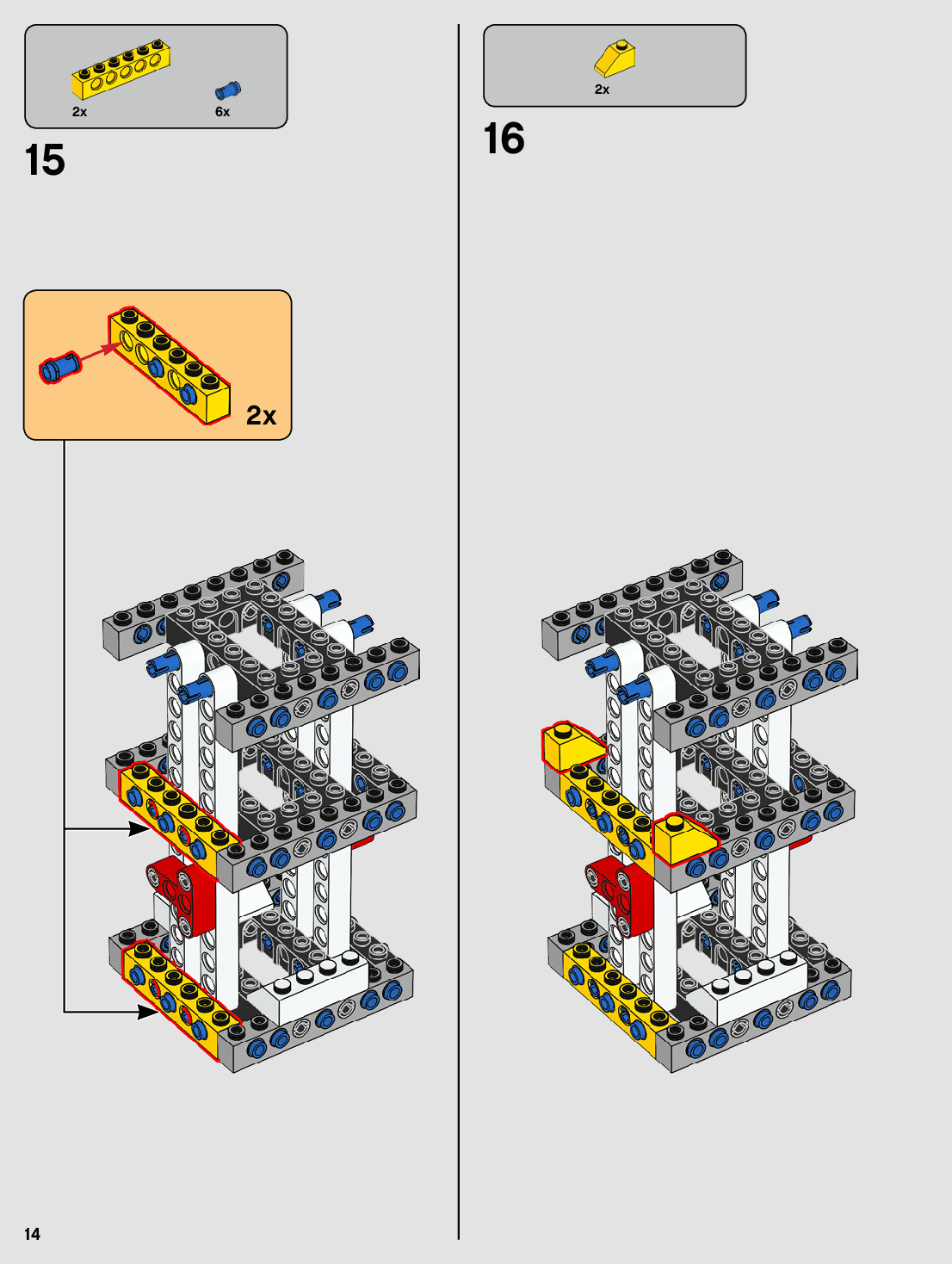 2x

6x

15

2x

2x

16

14