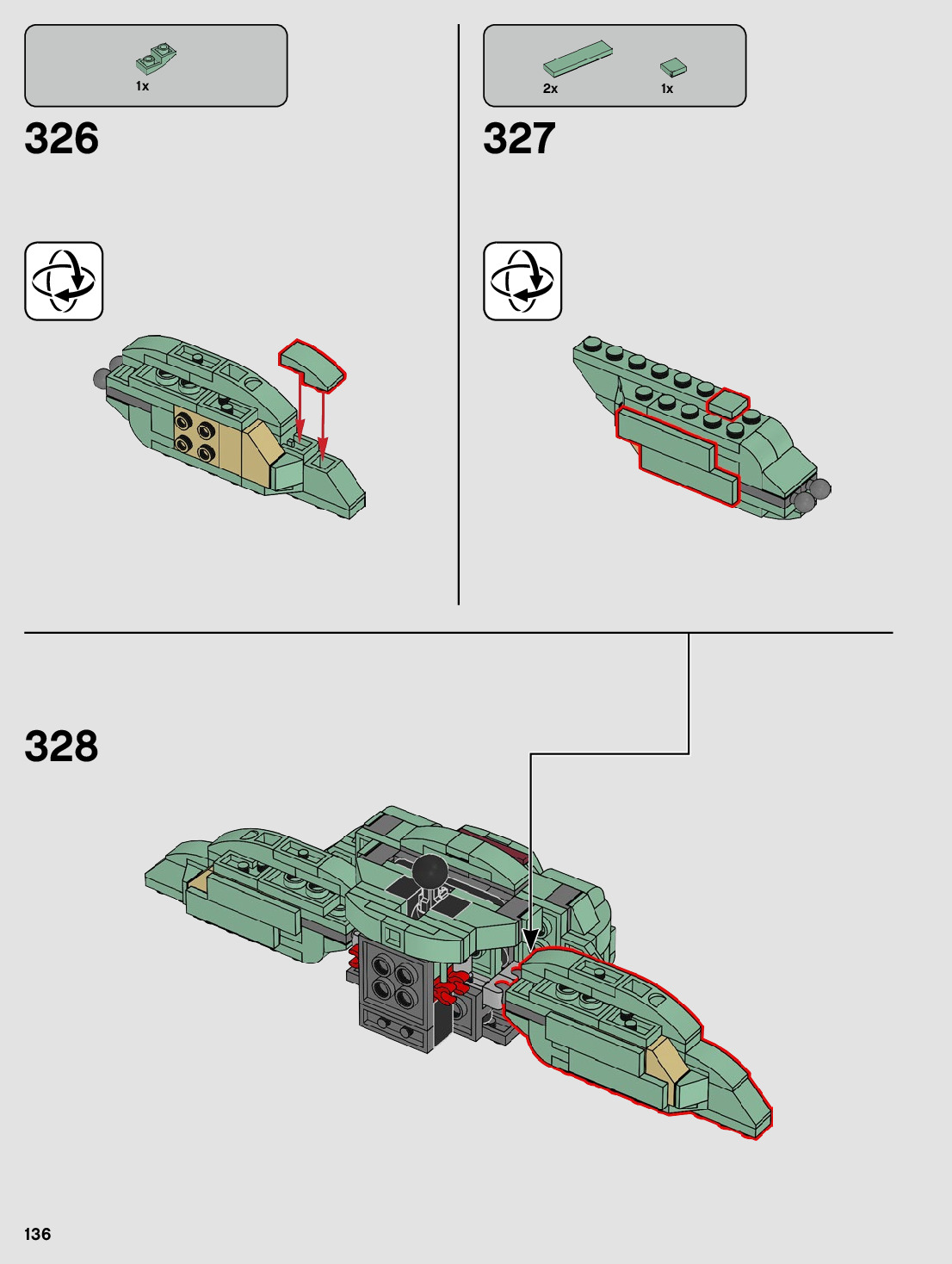 1x

326

2x

1x

327

328

136