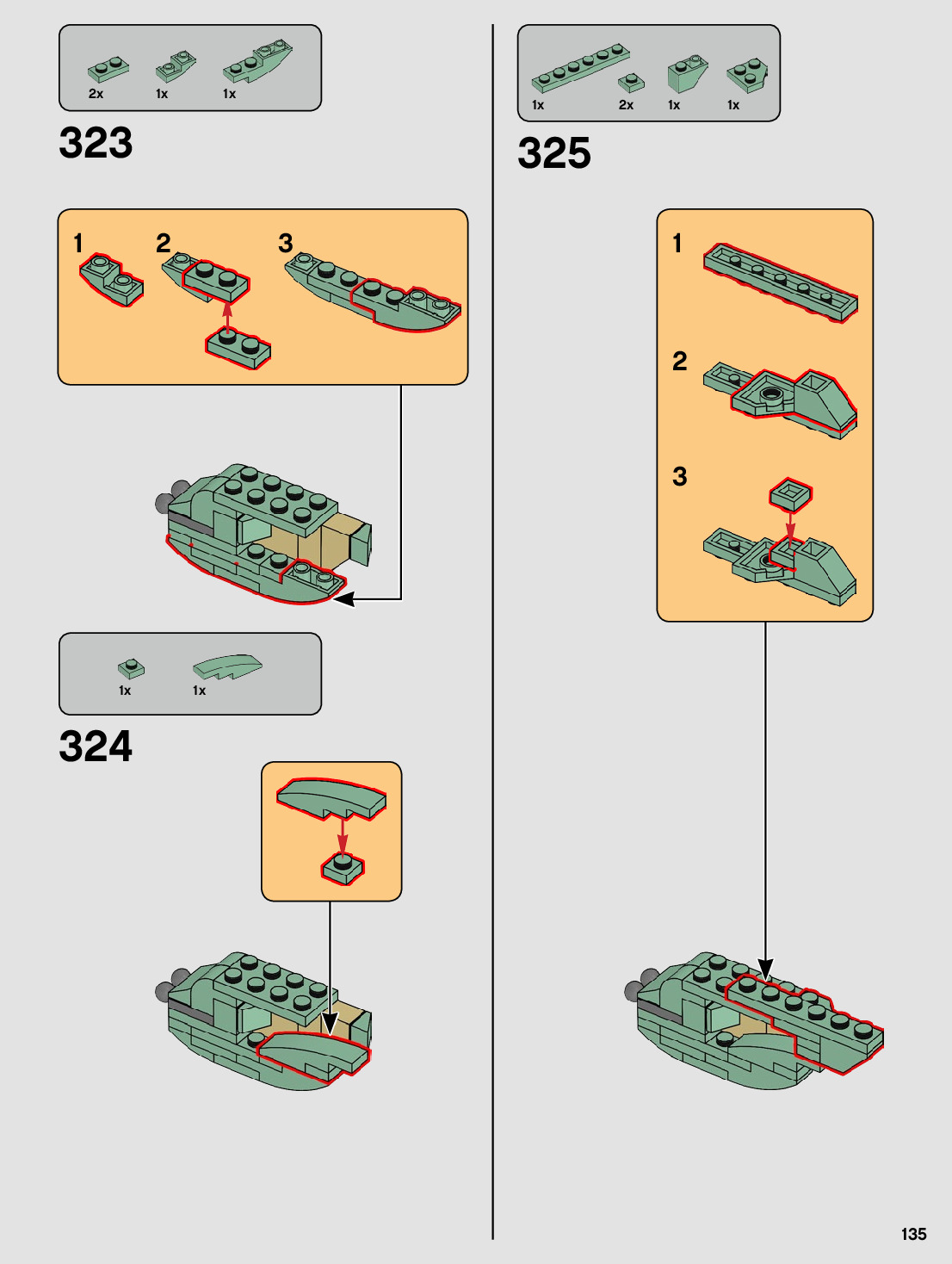 2x 1x 1x

323

1 2 3

1x 1x

324

1x 2x 1x 1x

325

1

2

3

135