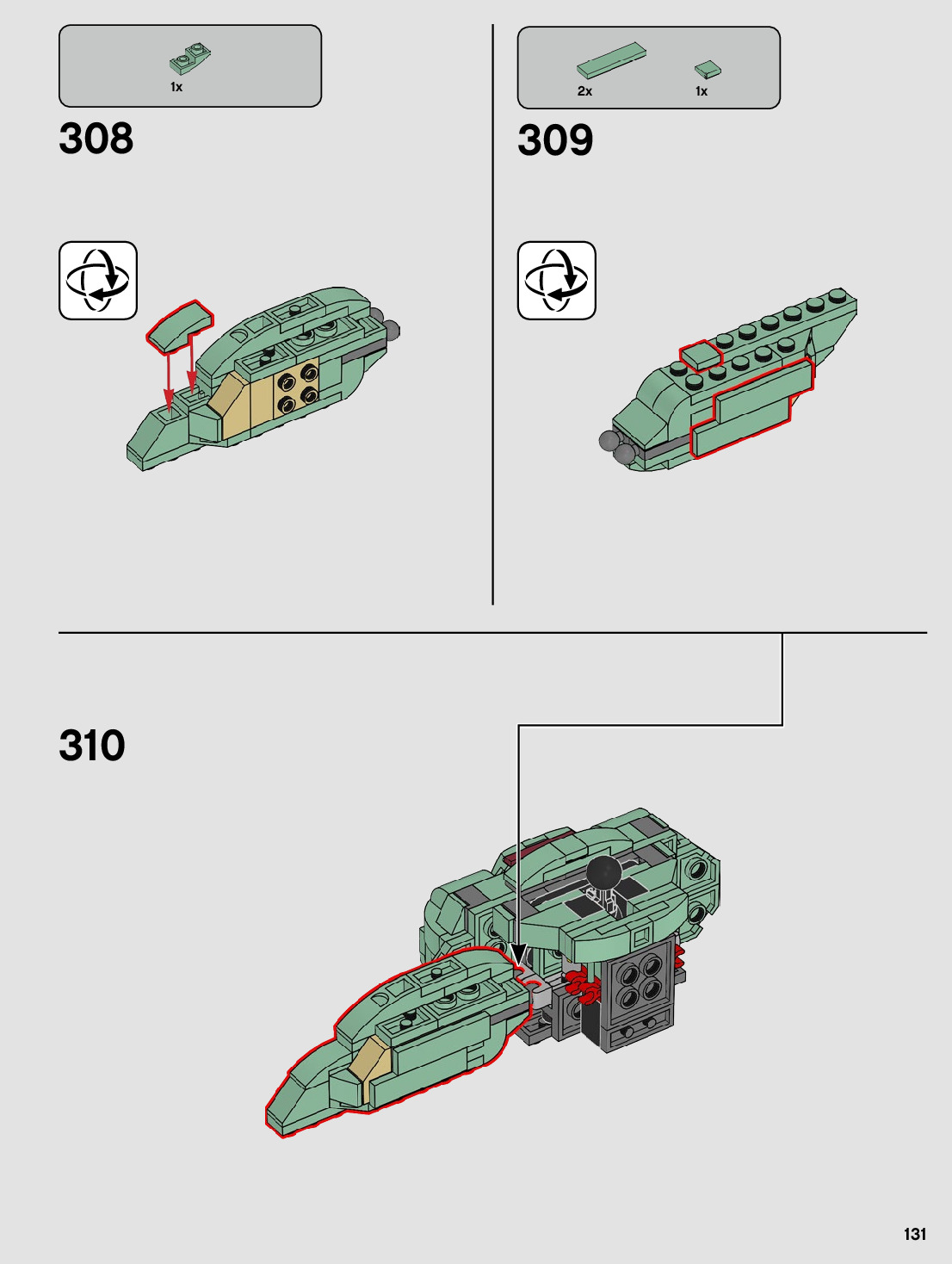 1x

308

2x 1x

309

310

131