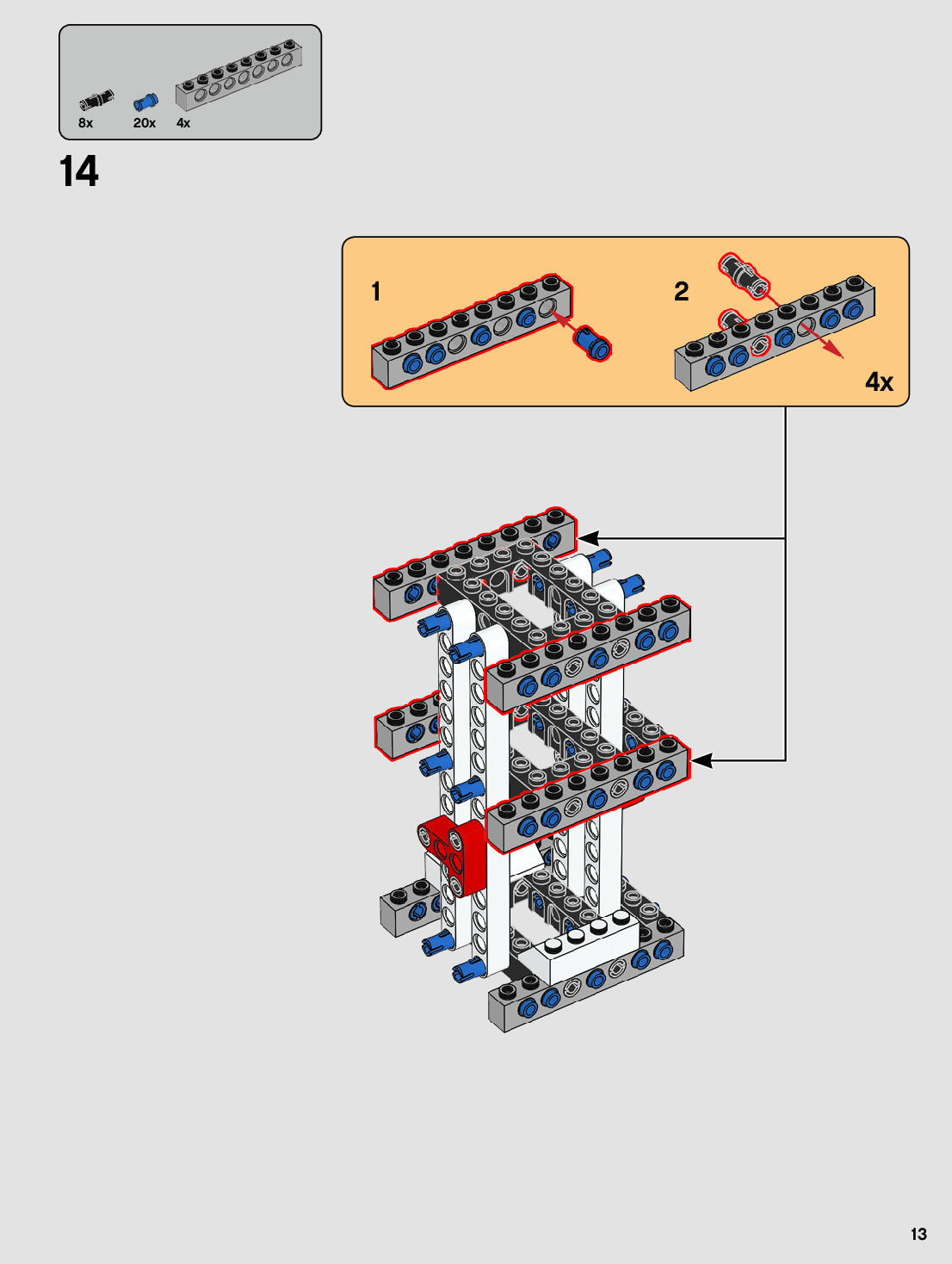 8x 20x 4x

14

1

2

4x

13