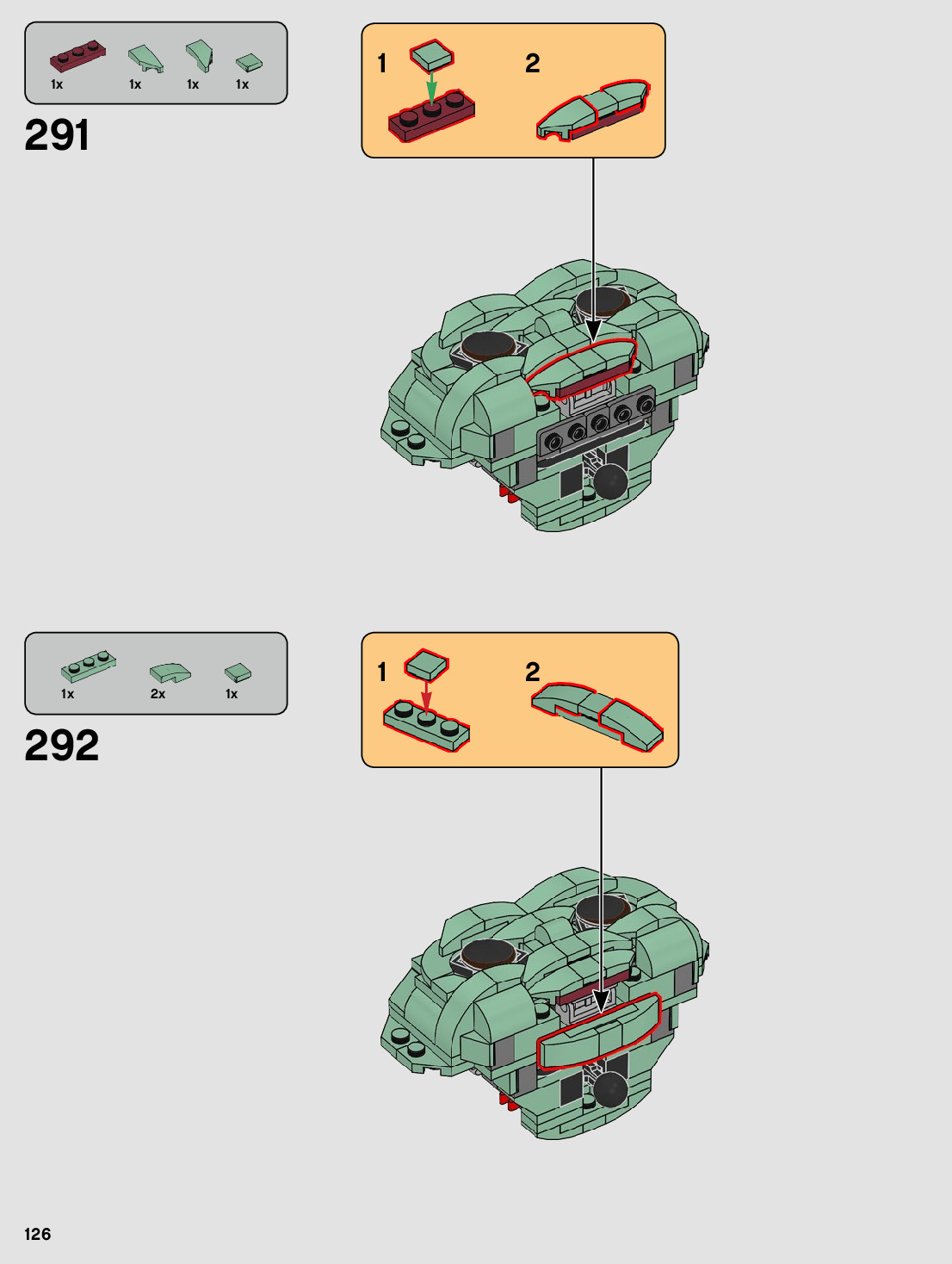 1x 1x 1x 1x

291

1

2

1x 2x 1x

292

1

2

126