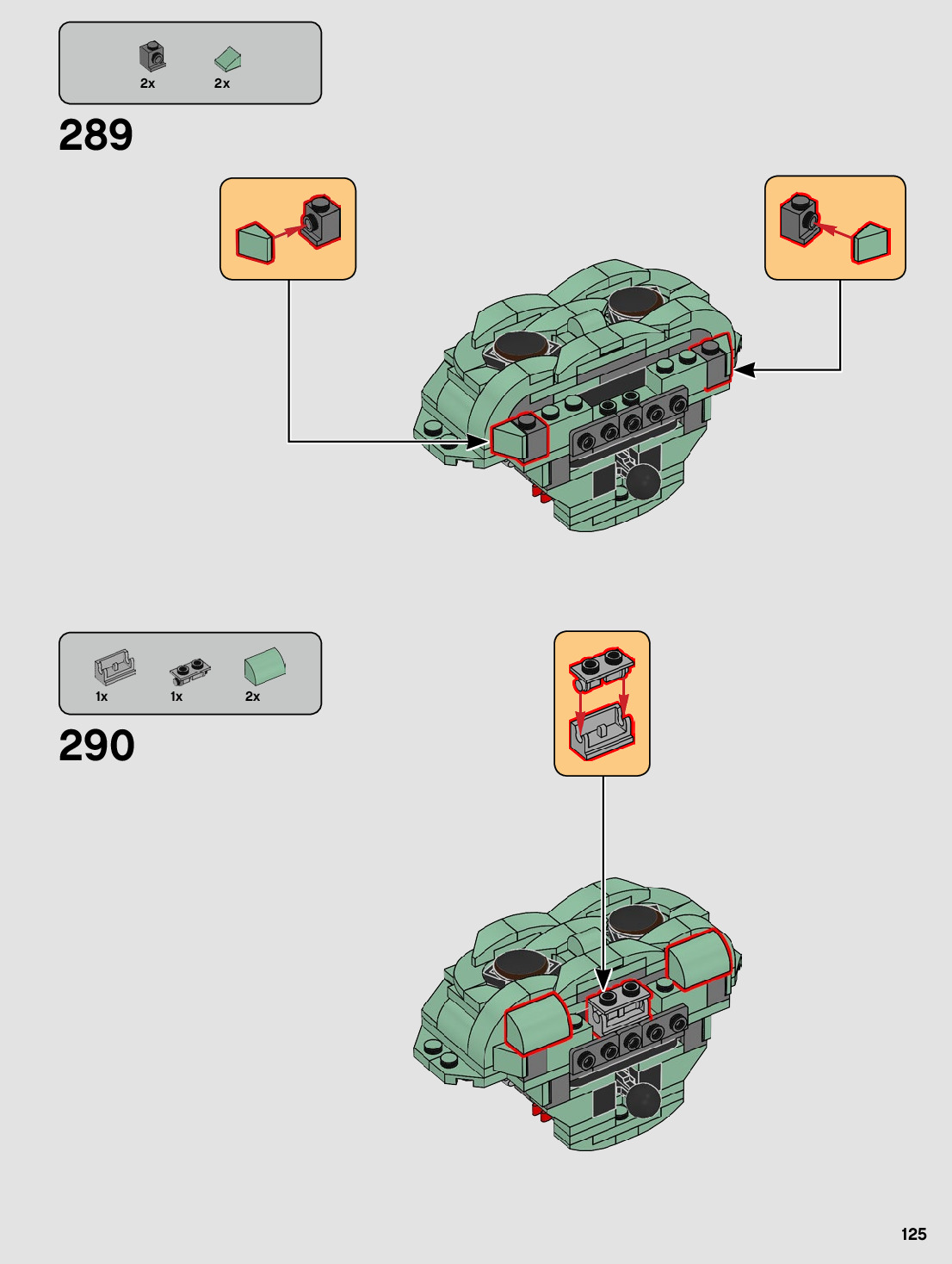 2x 2x

289

1x 1x 2x

290

125