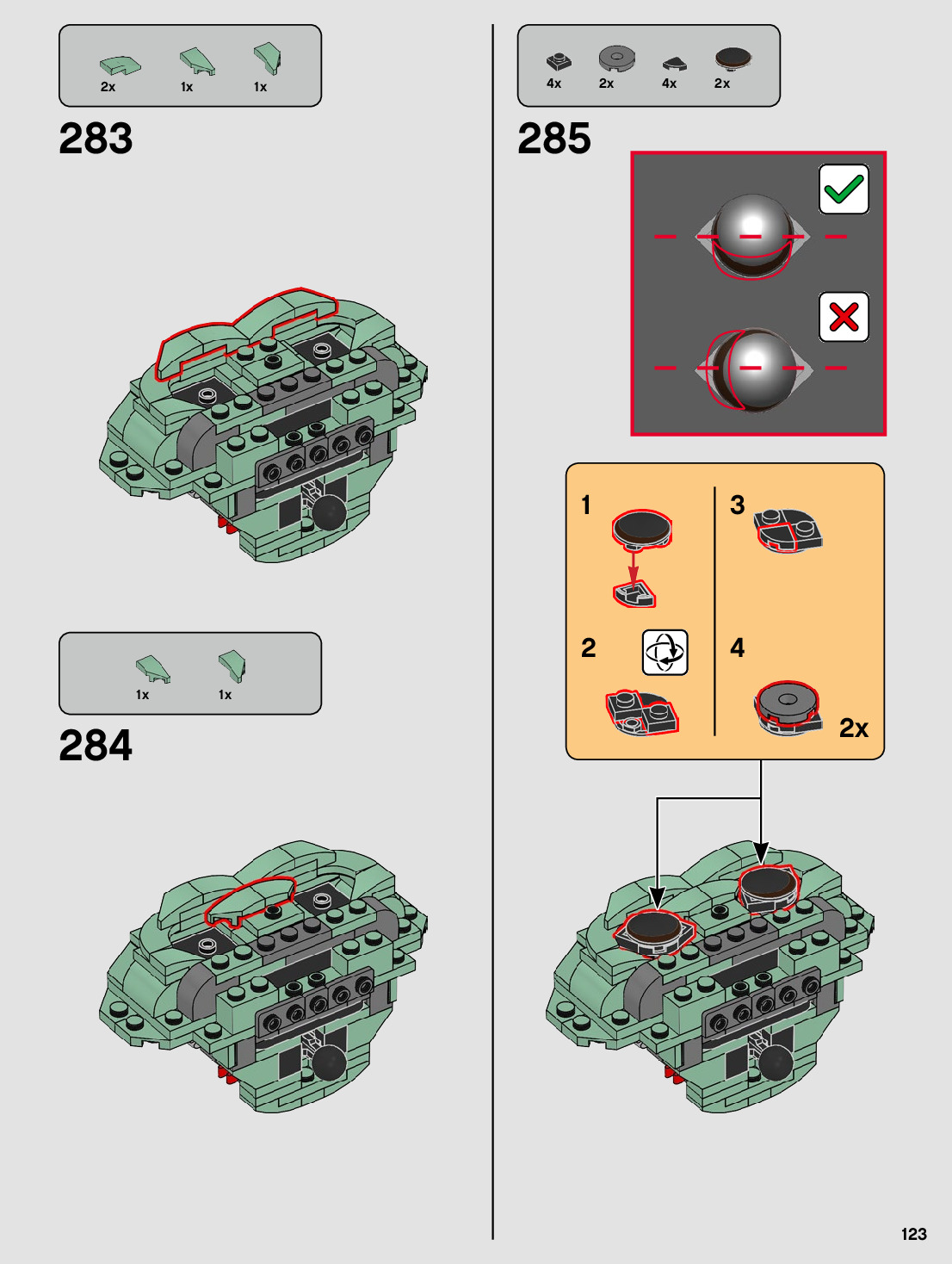 2x 1x 1x

283

1x 1x

284

4x 2x 4x 2x

285

1

2

3

4

2x

123