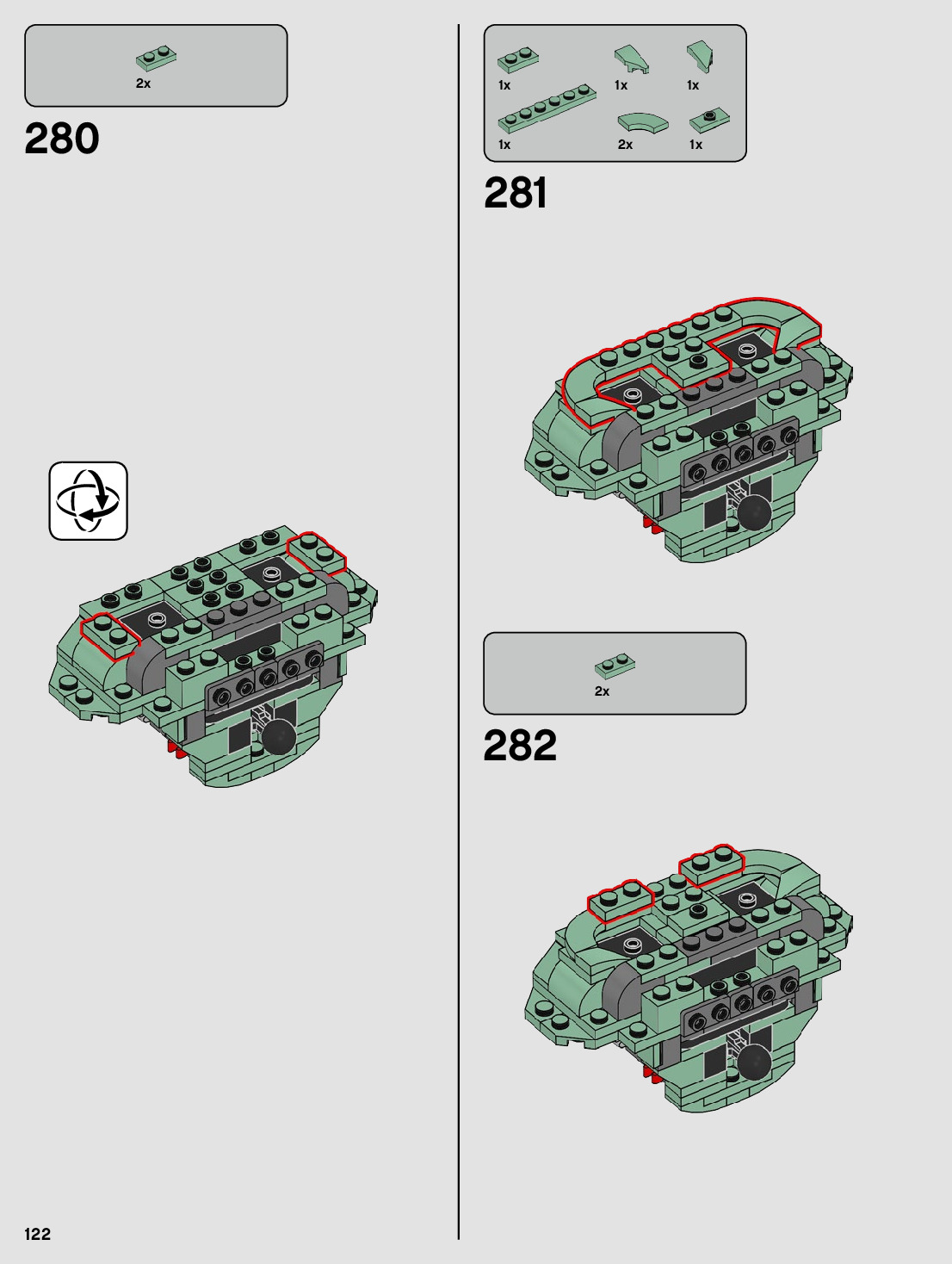 2x

280

1x 1x 1x

1x 2x 1x

281

2x

282

122