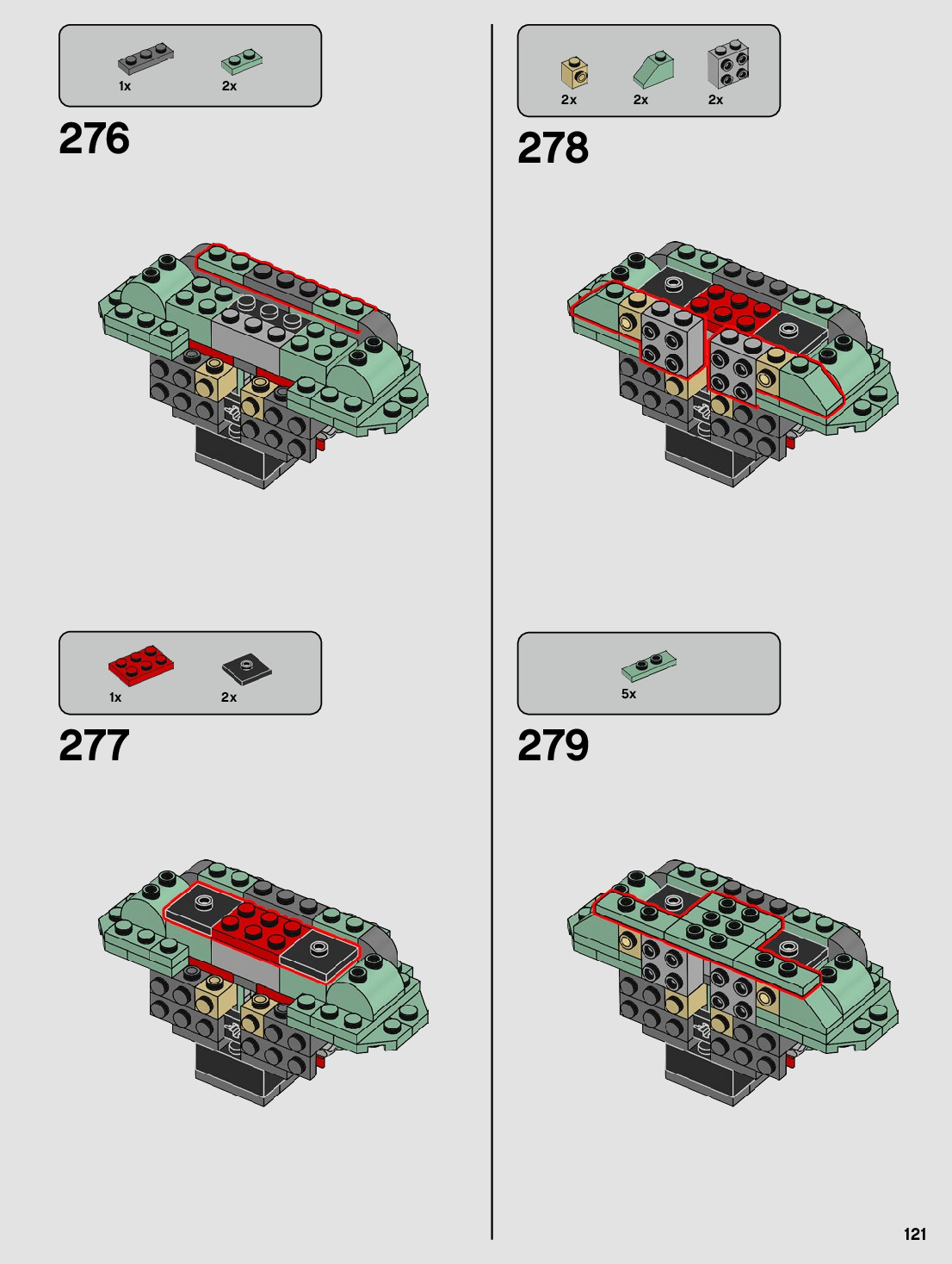 1x 2x

276

1x 2x

277

2x 2x 2x

278

5x

279

121