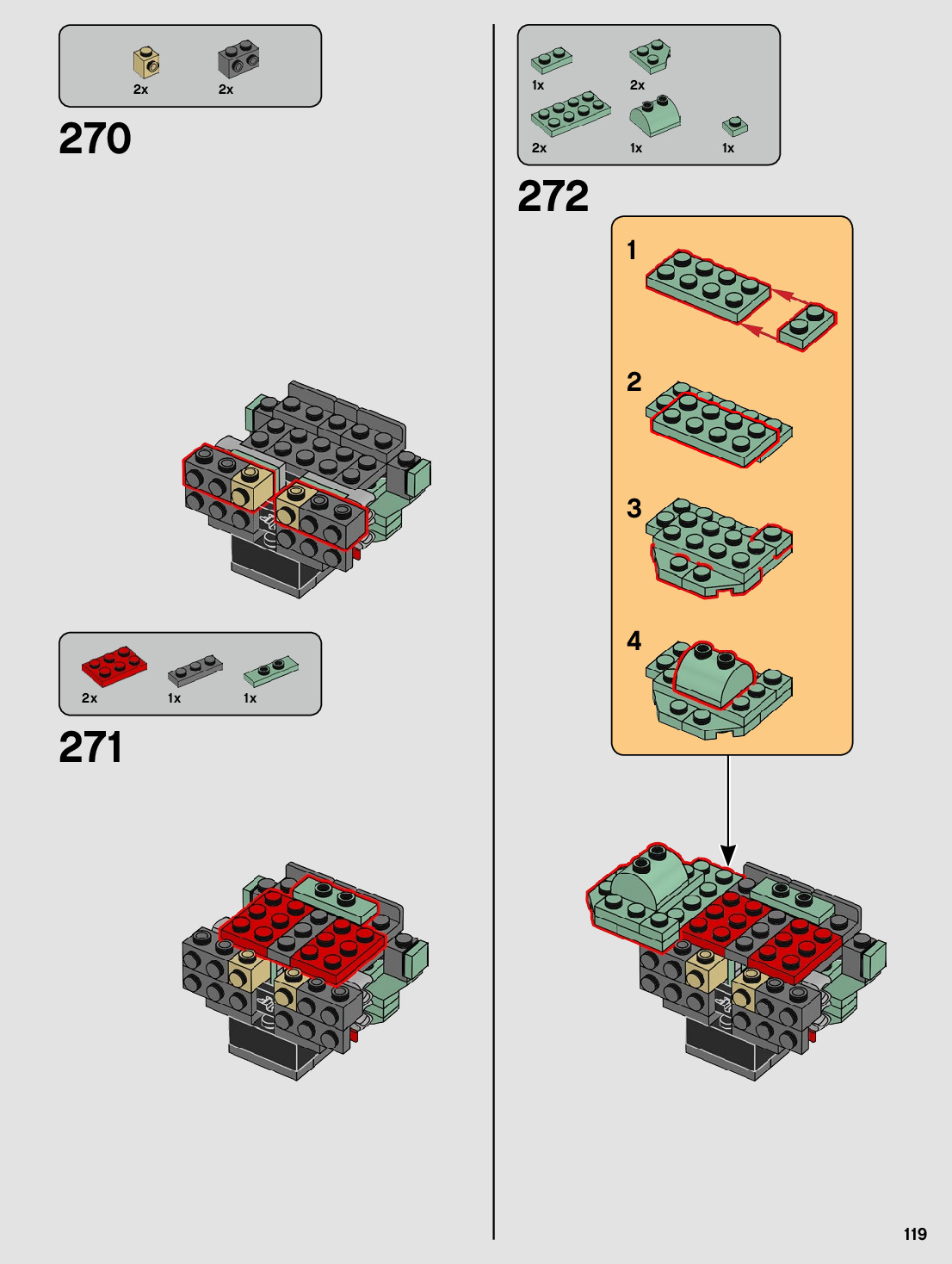 2x 2x

270

2x 1x 1x

271

1x 2x
2x 1x 1x

272

1

2

3

4

119