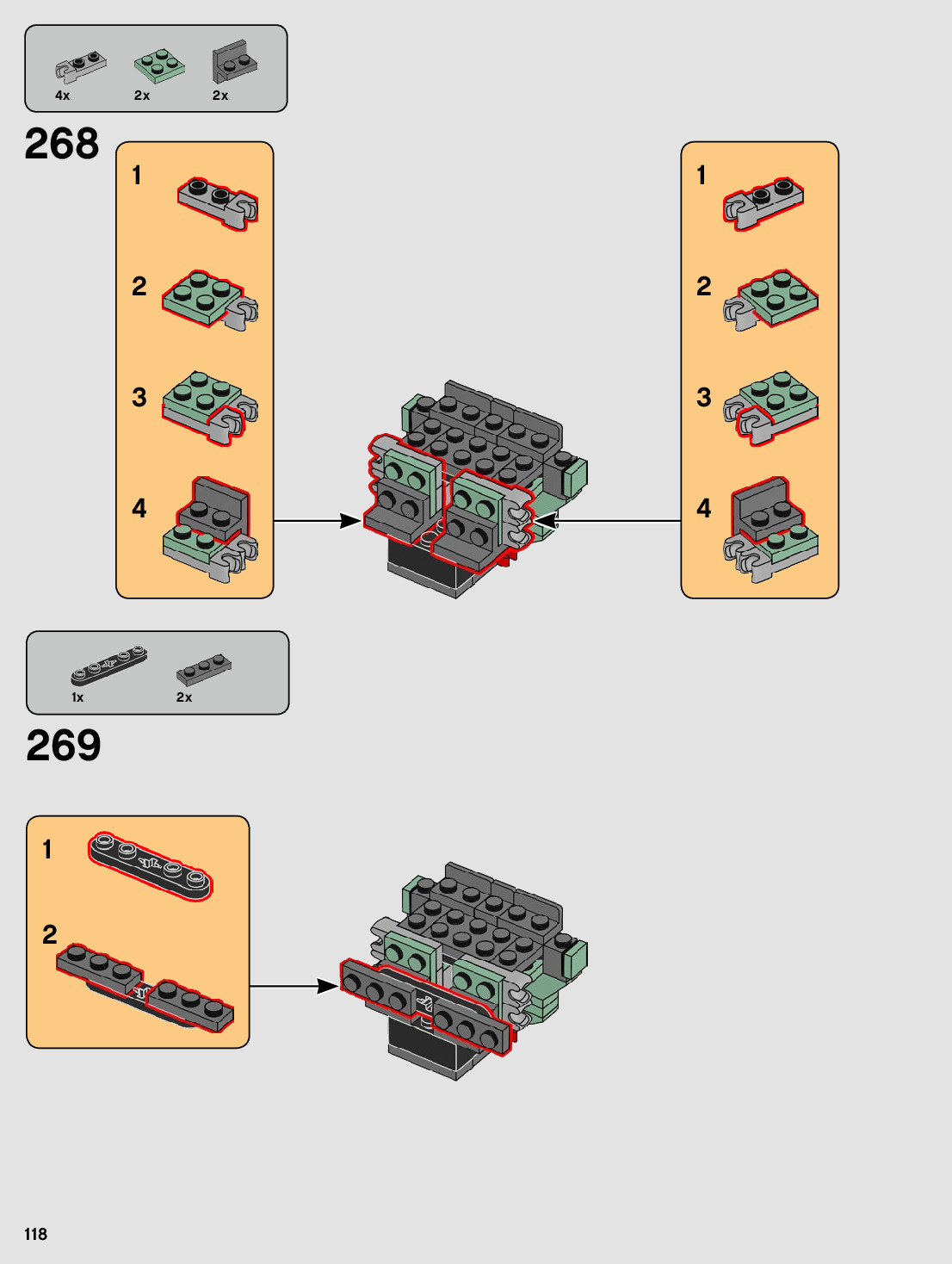 4x 2x 2x

268

1
2
3
4

1
2
3
4

1x 2x

269

1
2

118