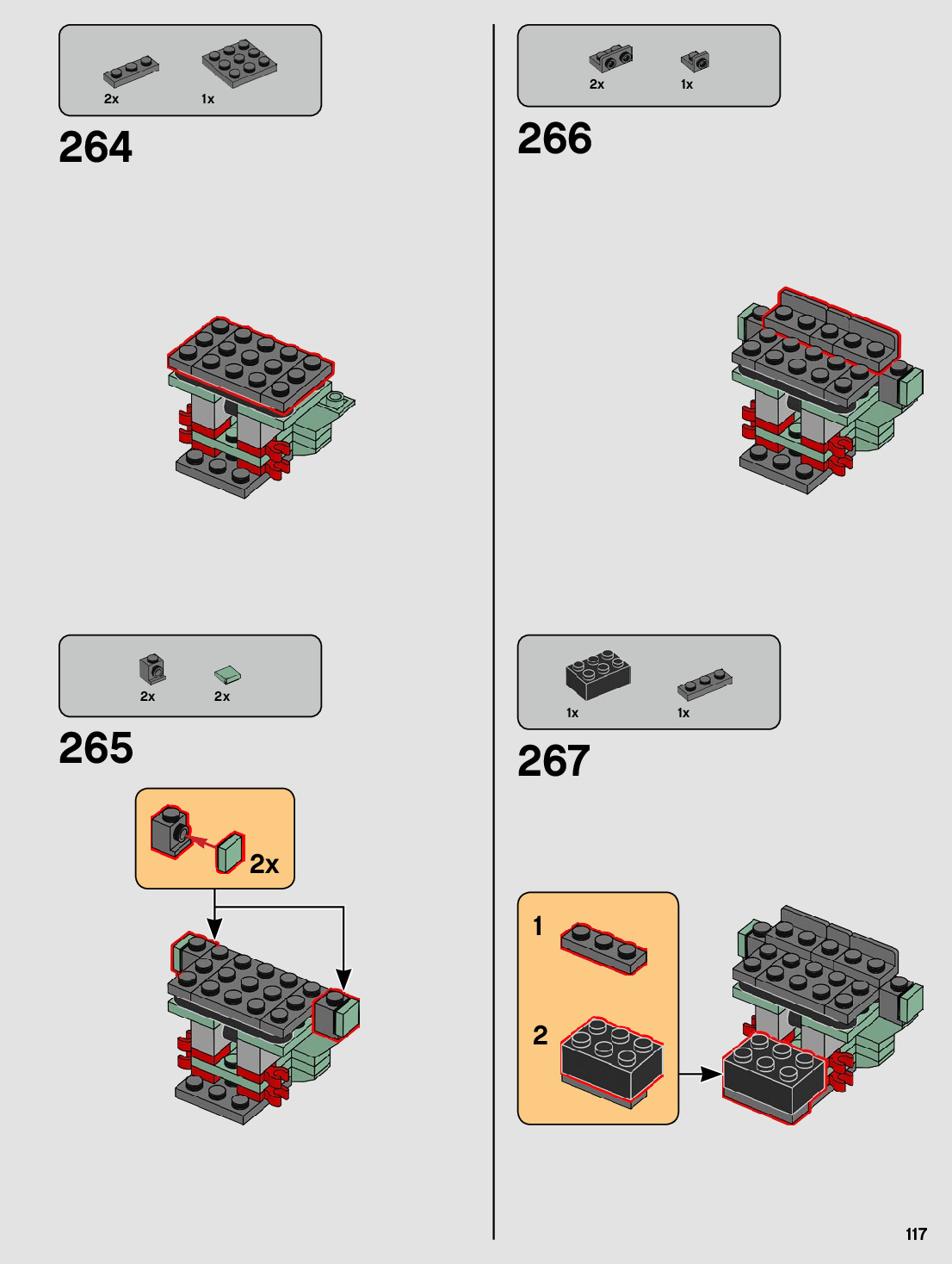 2x 1x

264

2x 2x

265

2x

2x 1x

266

1x 1x

267

1

2

117