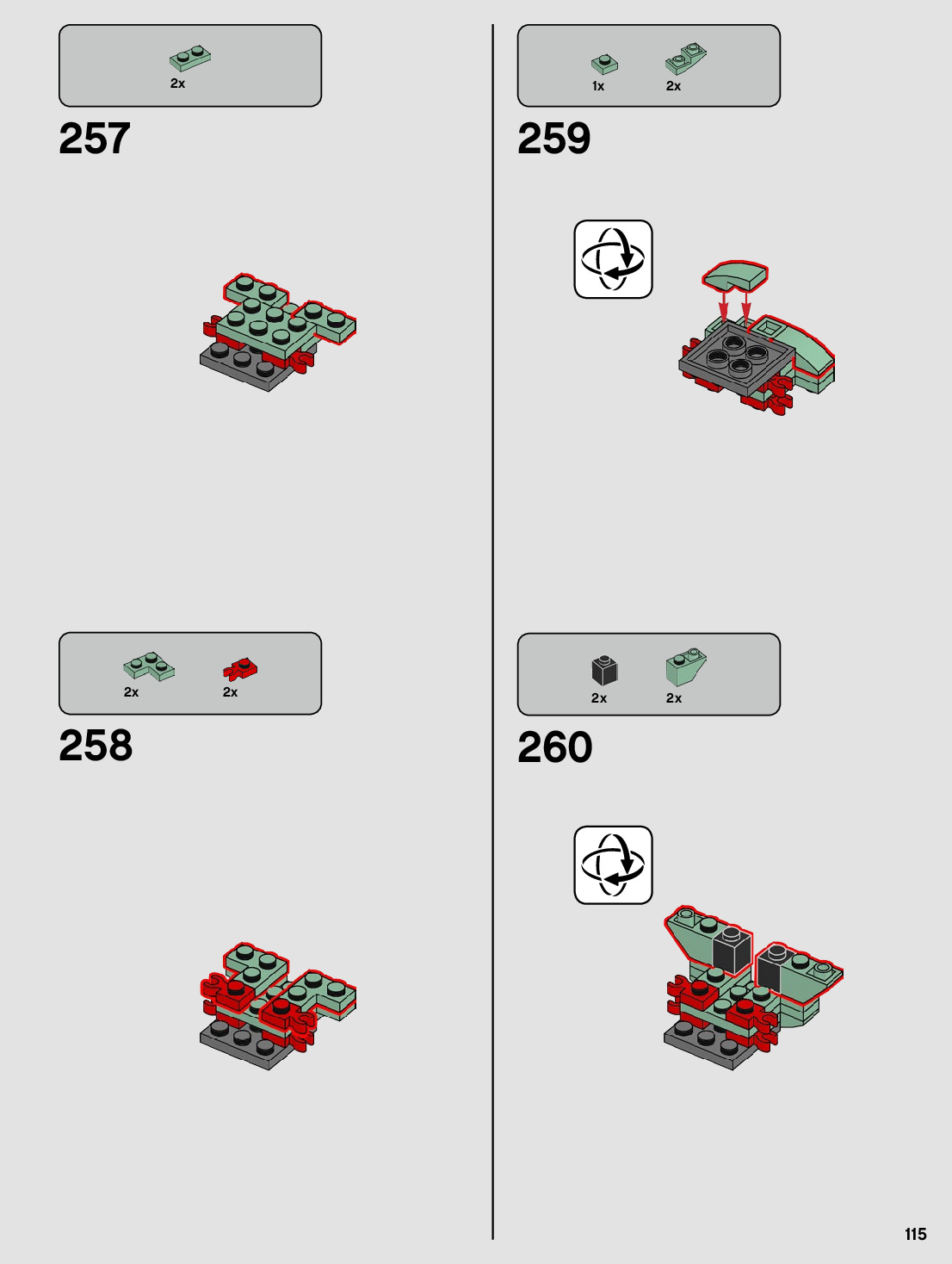 2x

257

2x

2x

258

1x

2x

259

2x

2x

260

115