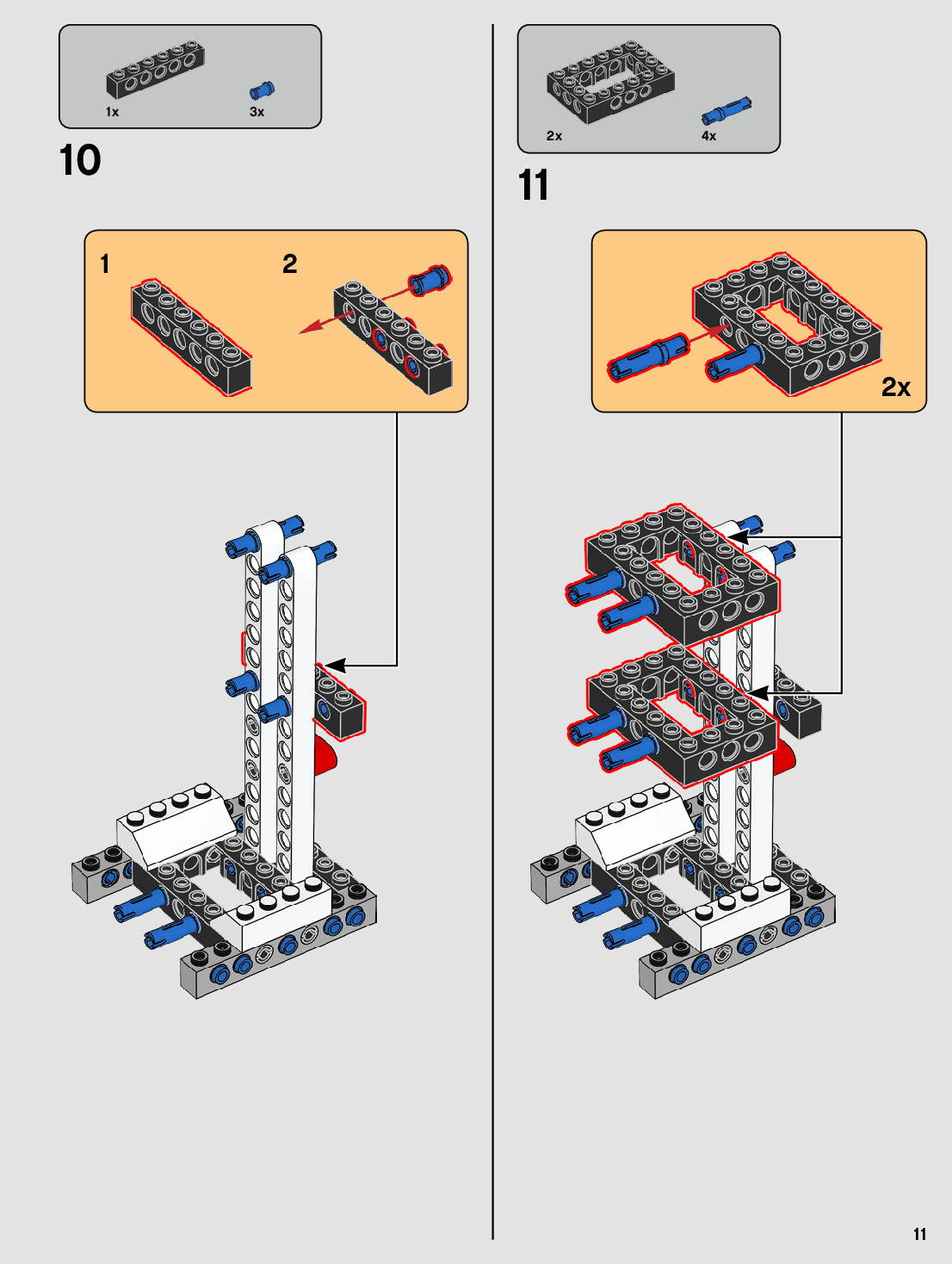 1x
3x

10

1
2

2x
4x

11

2x

11