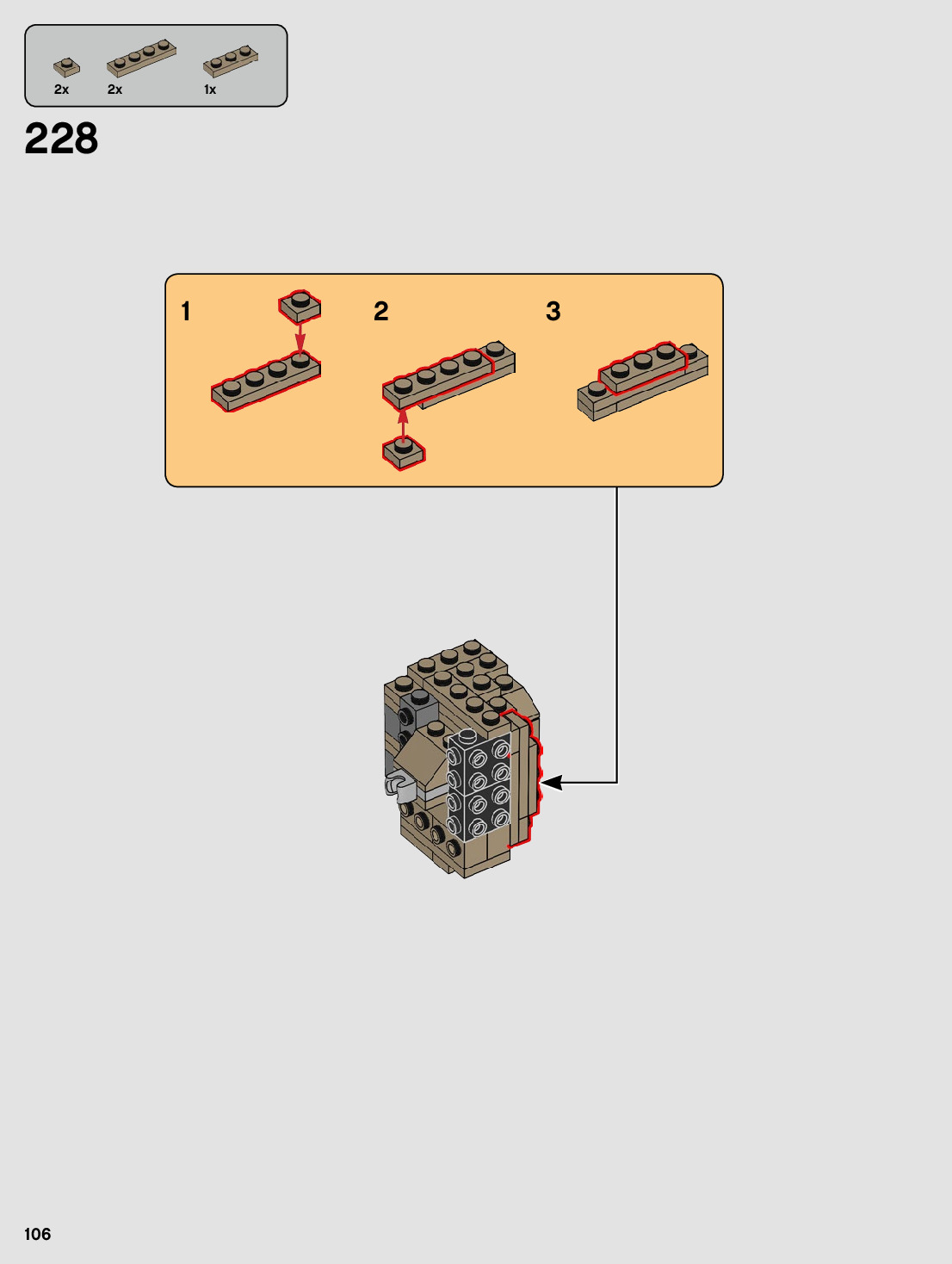 2x 2x 1x

228

1

2

3

106