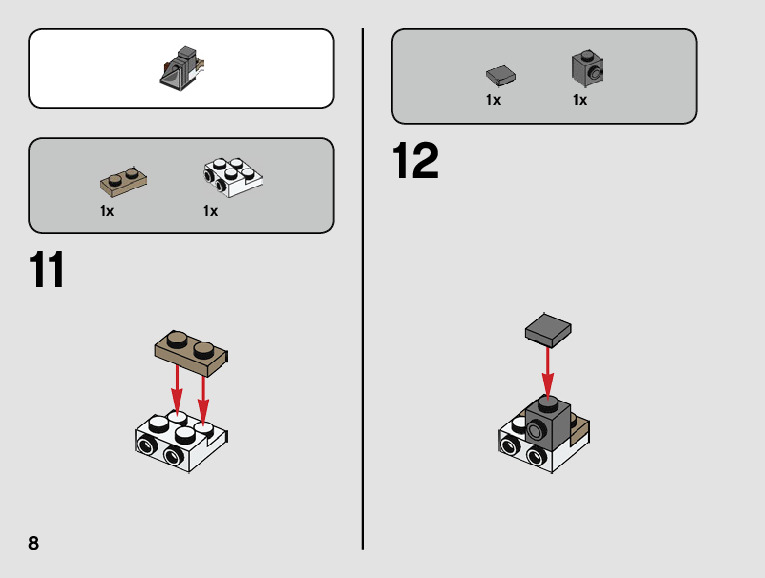 1x 1x

11

8

1x 1x

12