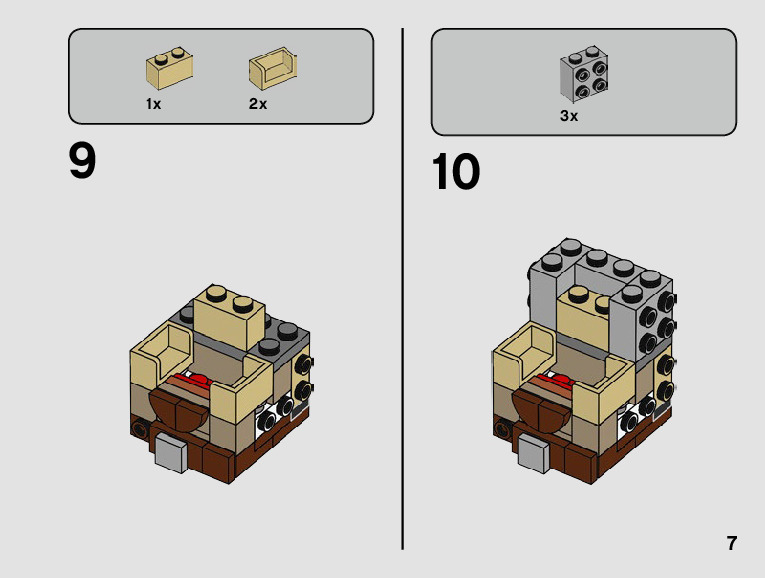 1x 2x

9

3x

10

7