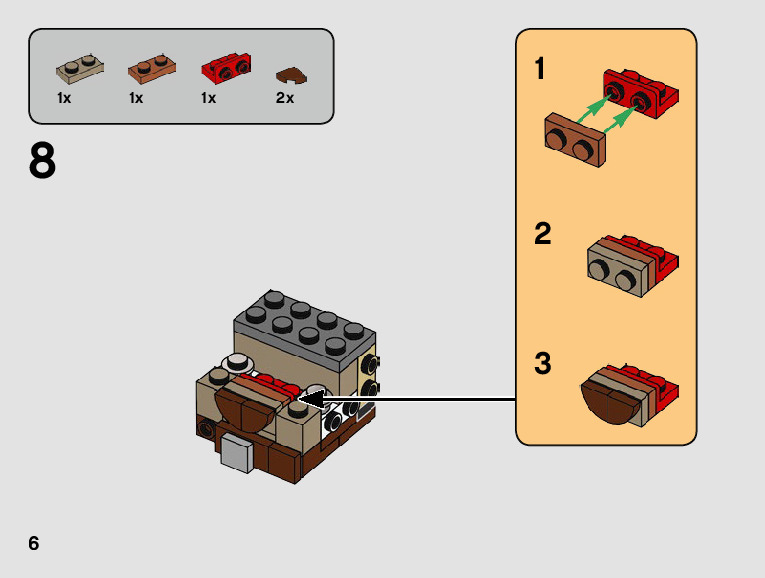 1x 1x 1x 2x

8

1

2

3

6