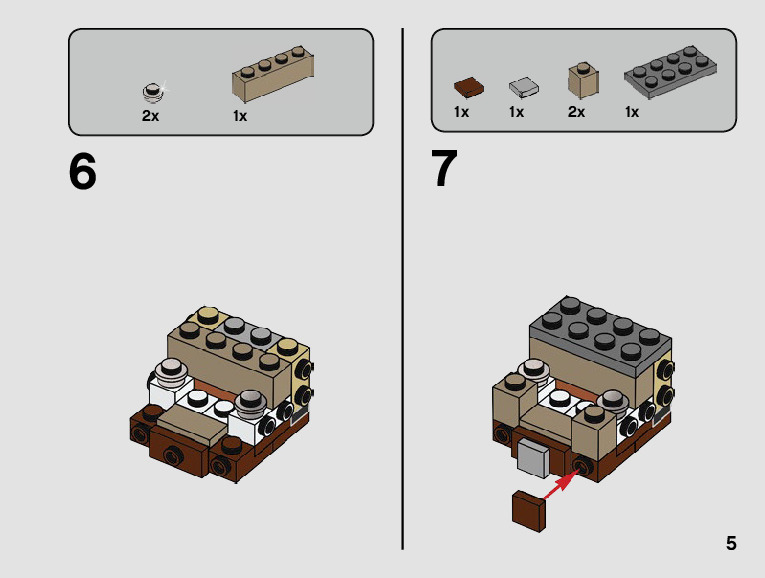 2x 1x

6

1x 1x 2x 1x

7

5