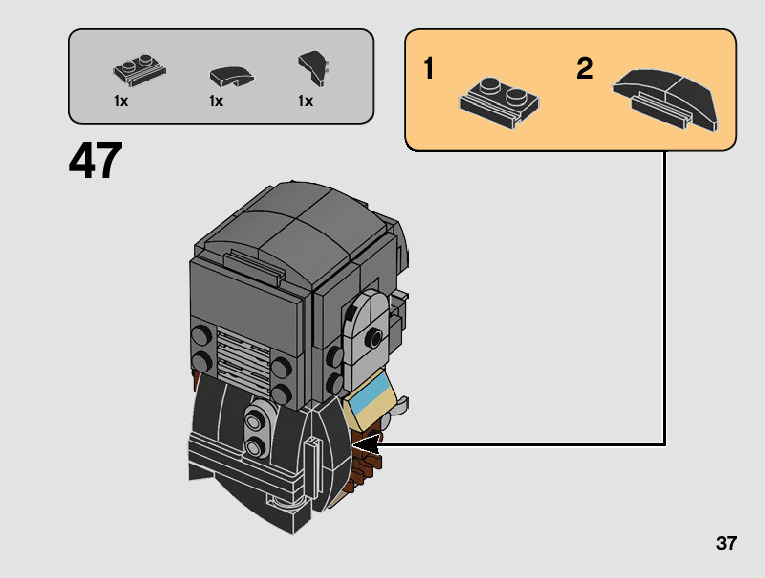 1x 1x 1x

1 2

47

37