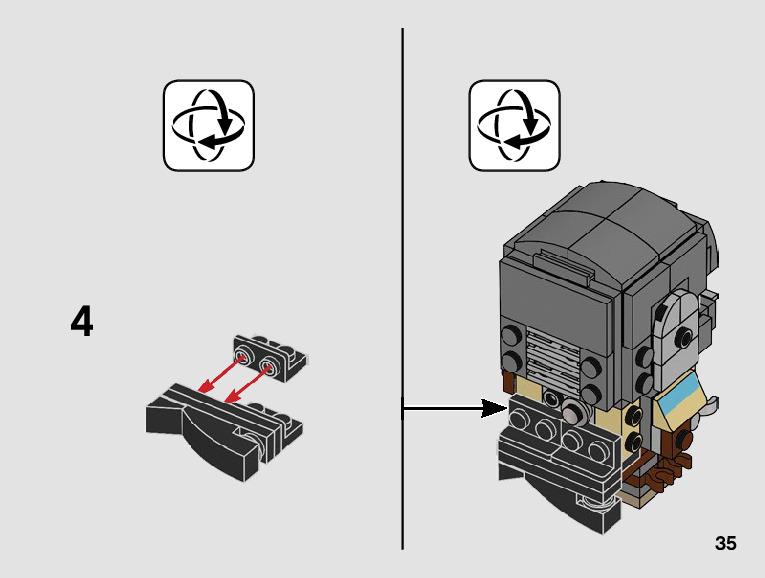 4

35