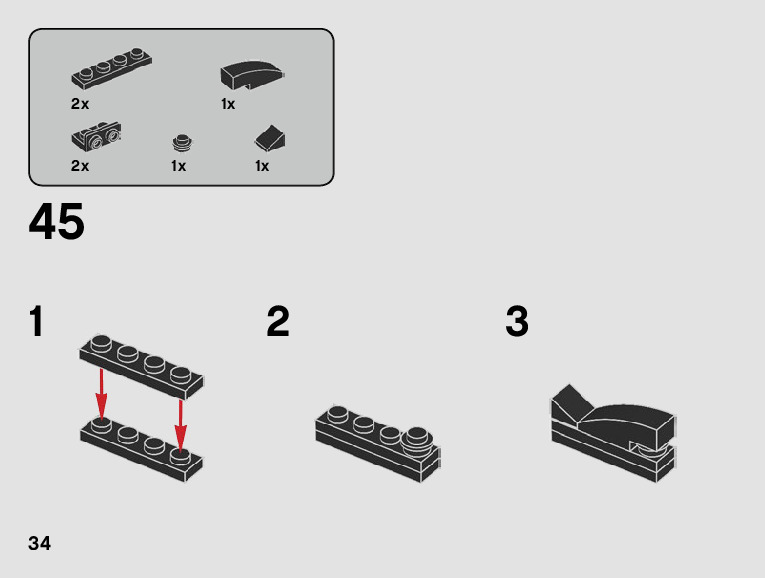 2x

1x

2x

1x

1x

45

1

2

3

34