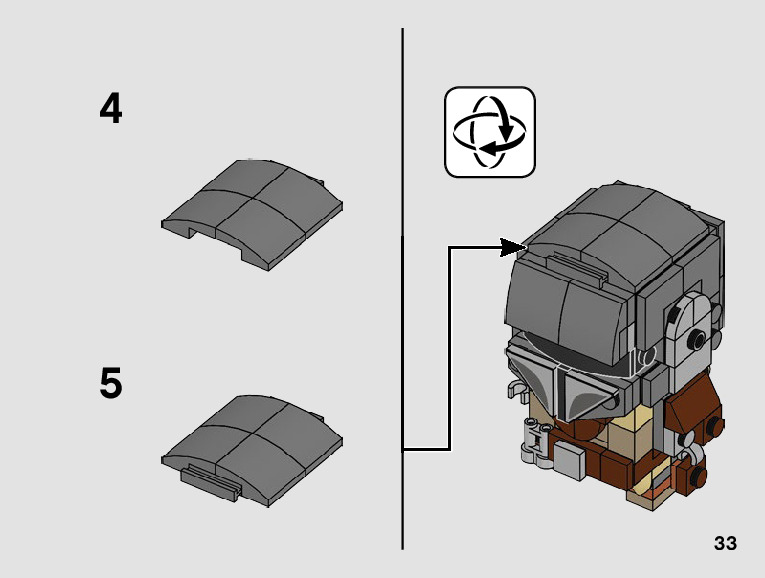 4

5

33