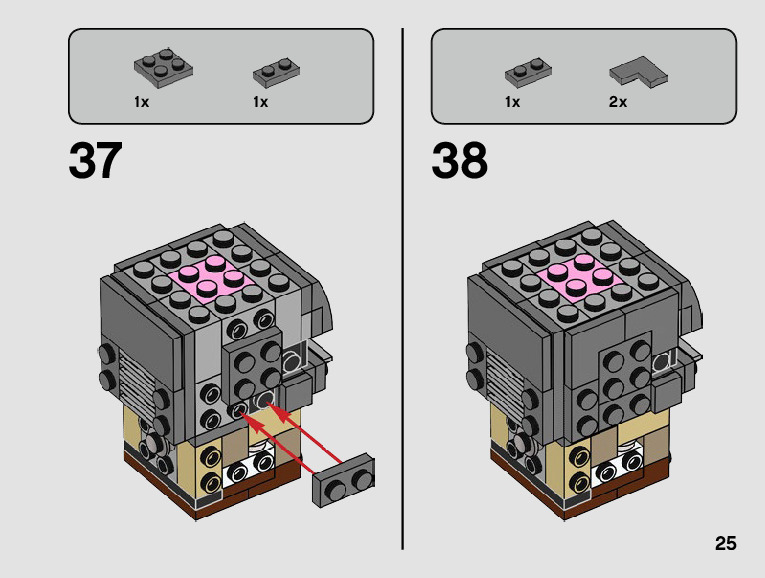 1x 1x

37

1x 2x

38

25