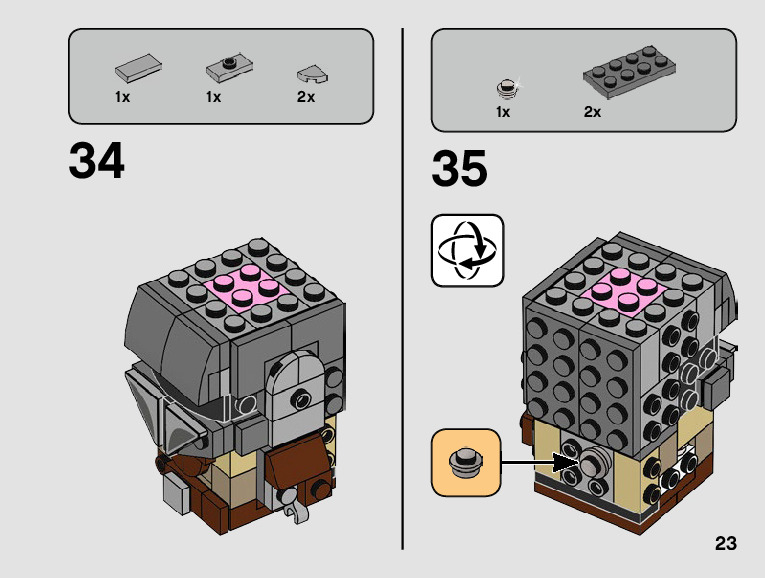 1x 1x 2x

34

1x 2x

35

23