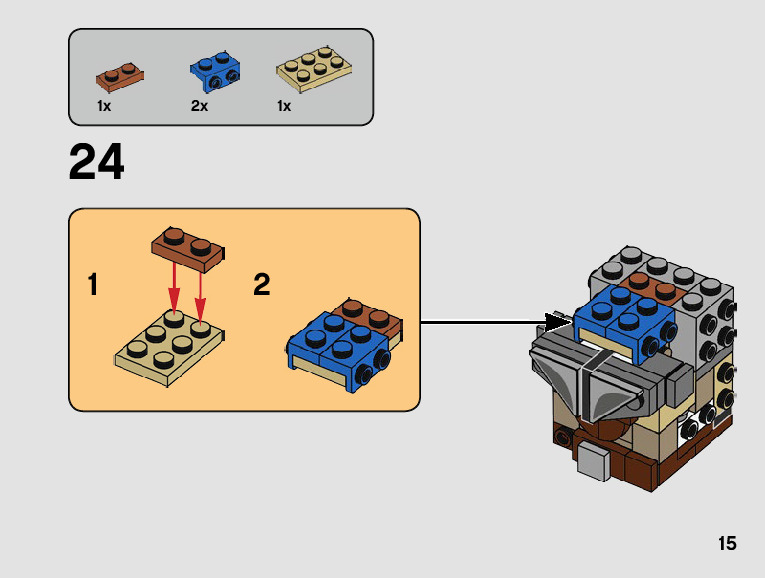 1x
2x
1x

24

1

2

15