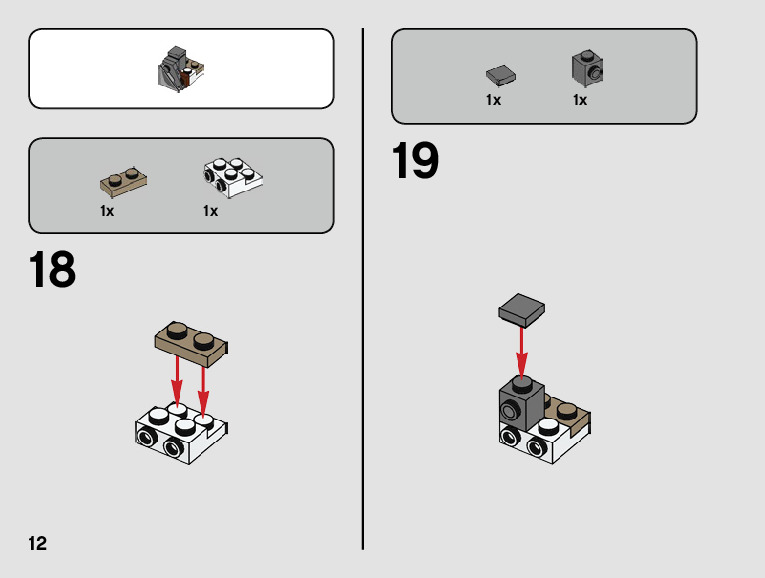 1x 1x

18

12

1x 1x

19