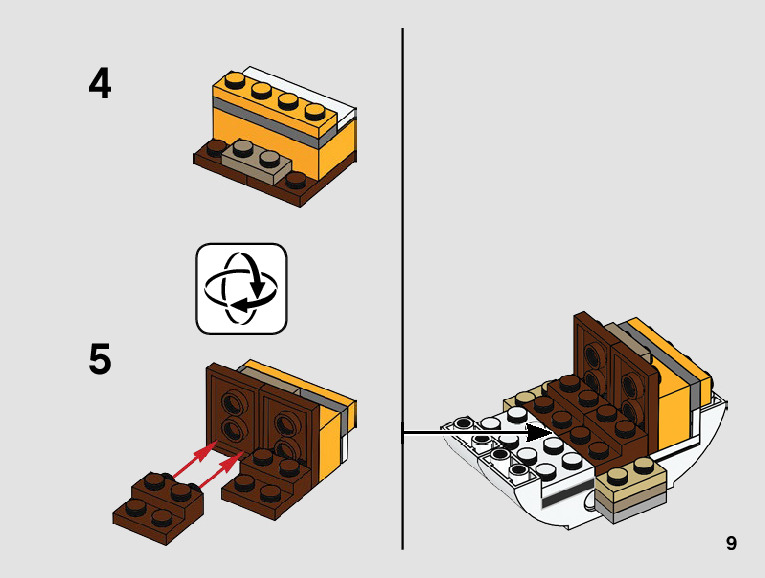 4

5

9