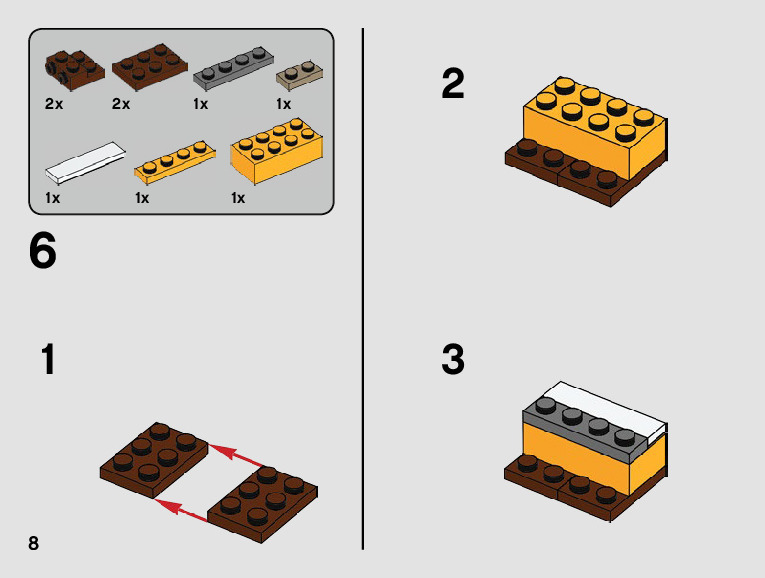 2x 2x 1x 1x

1x 1x 1x

6

1

8

2

3