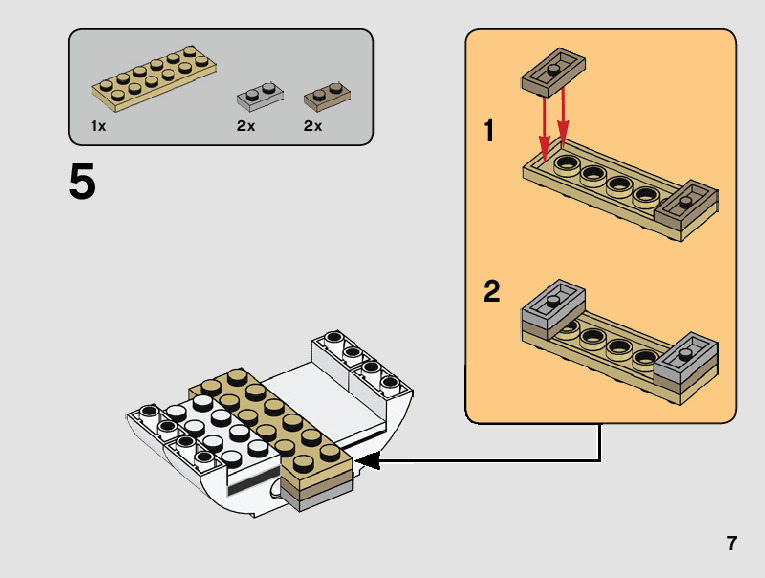 1x

2x

2x

5

1

2

7