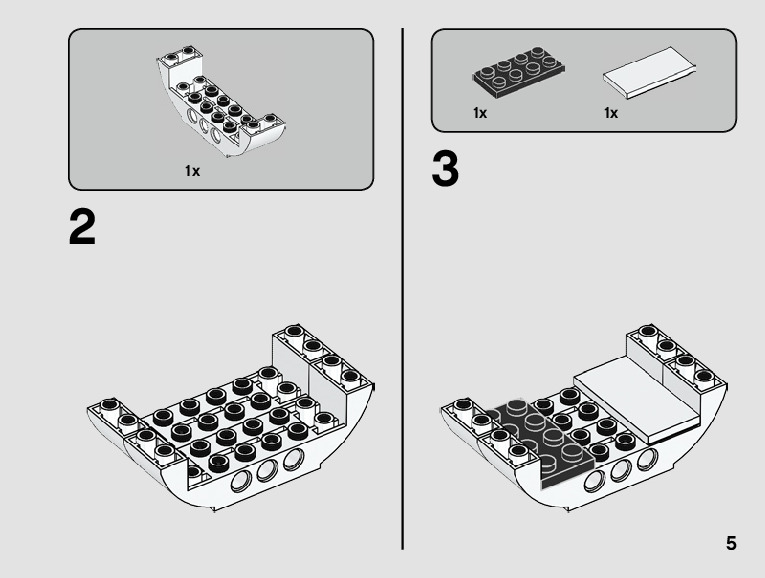 1x

2

1x

1x

3

5