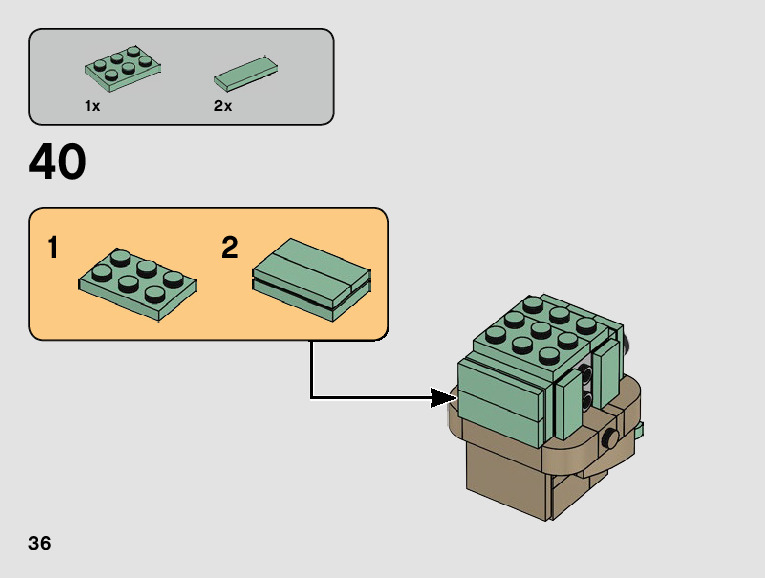 1x

2x

40

1

2

36