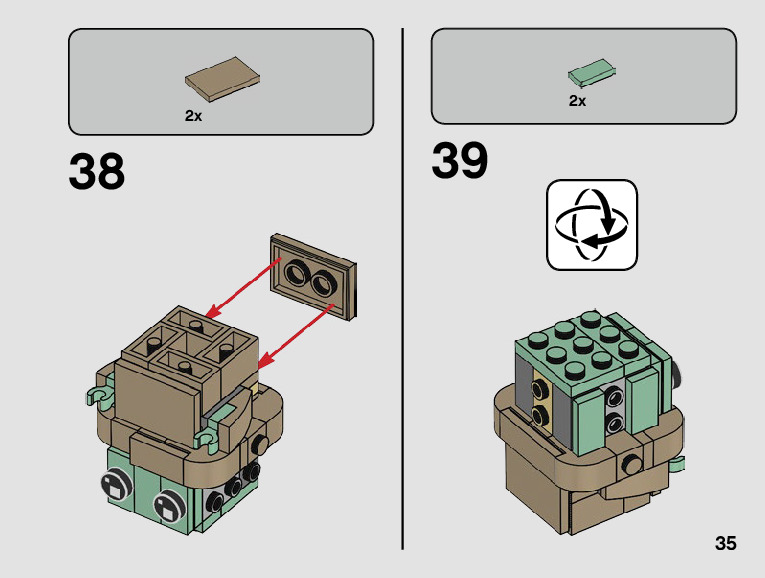 2x

38

2x

39

35