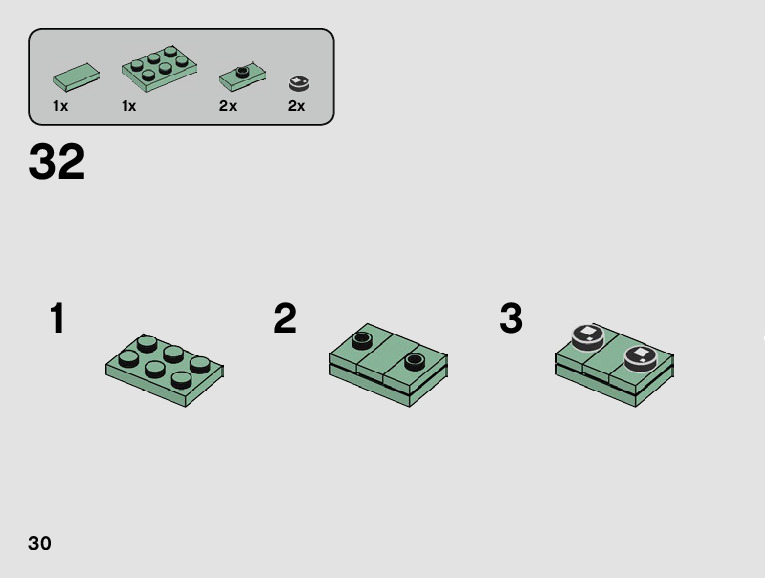 1x 1x 2x 2x

32

1

2

3

30