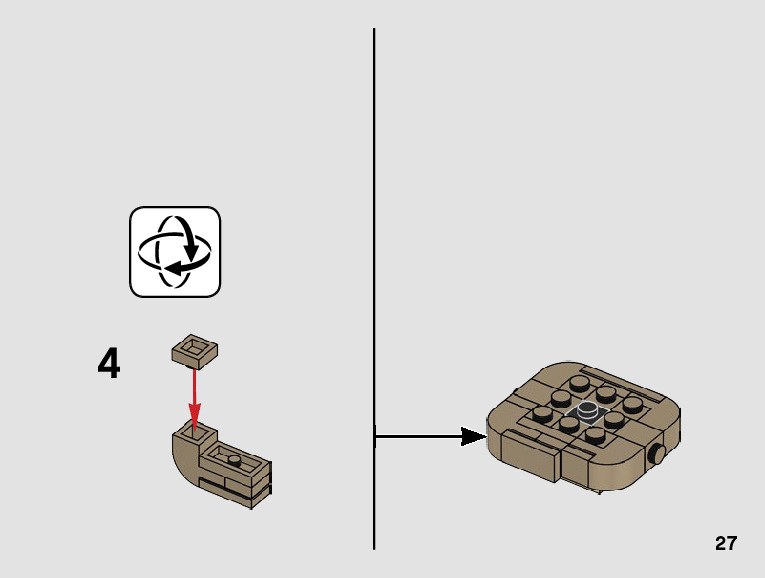 4

27