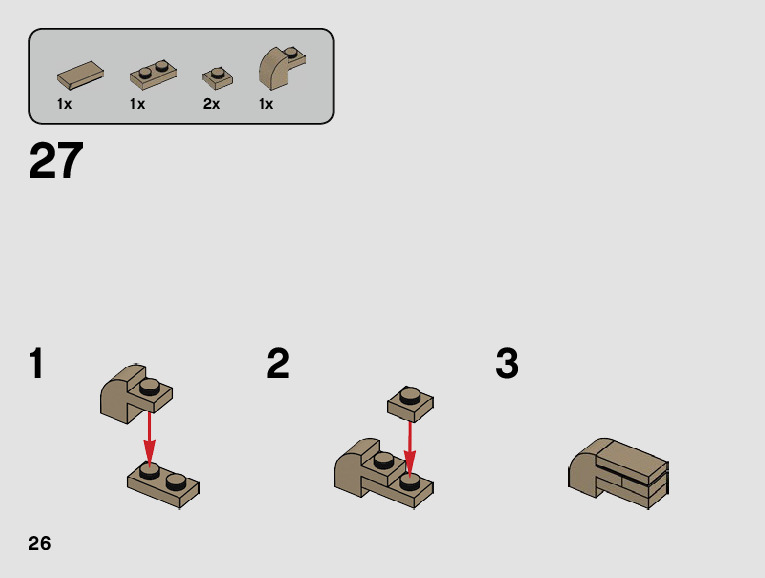 1x 1x 2x 1x

27

1

2

3

26