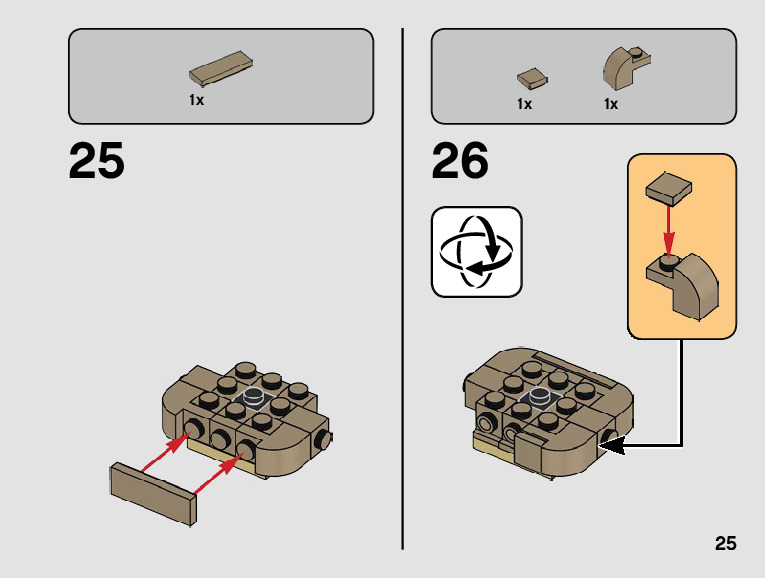 1x

25

1x

1x

26

25